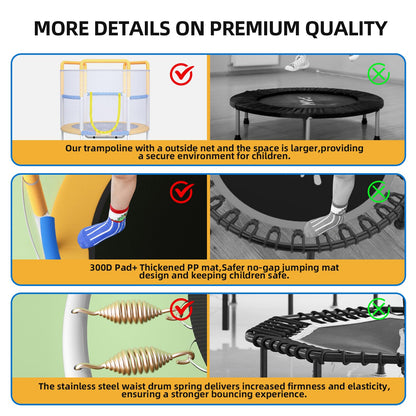 MORE DETAILS ON PREMIUM QUALITY

Our trampoline with a outside net and the space is larger,providing a secure environment for children.

300D Pad+ Thickened PP mat,Safer no-gap jumping mat design and keeping children safe.

The stainless steel waist drum spring delivers increased firmness and elasticity, ensuring a stronger bouncing experience.