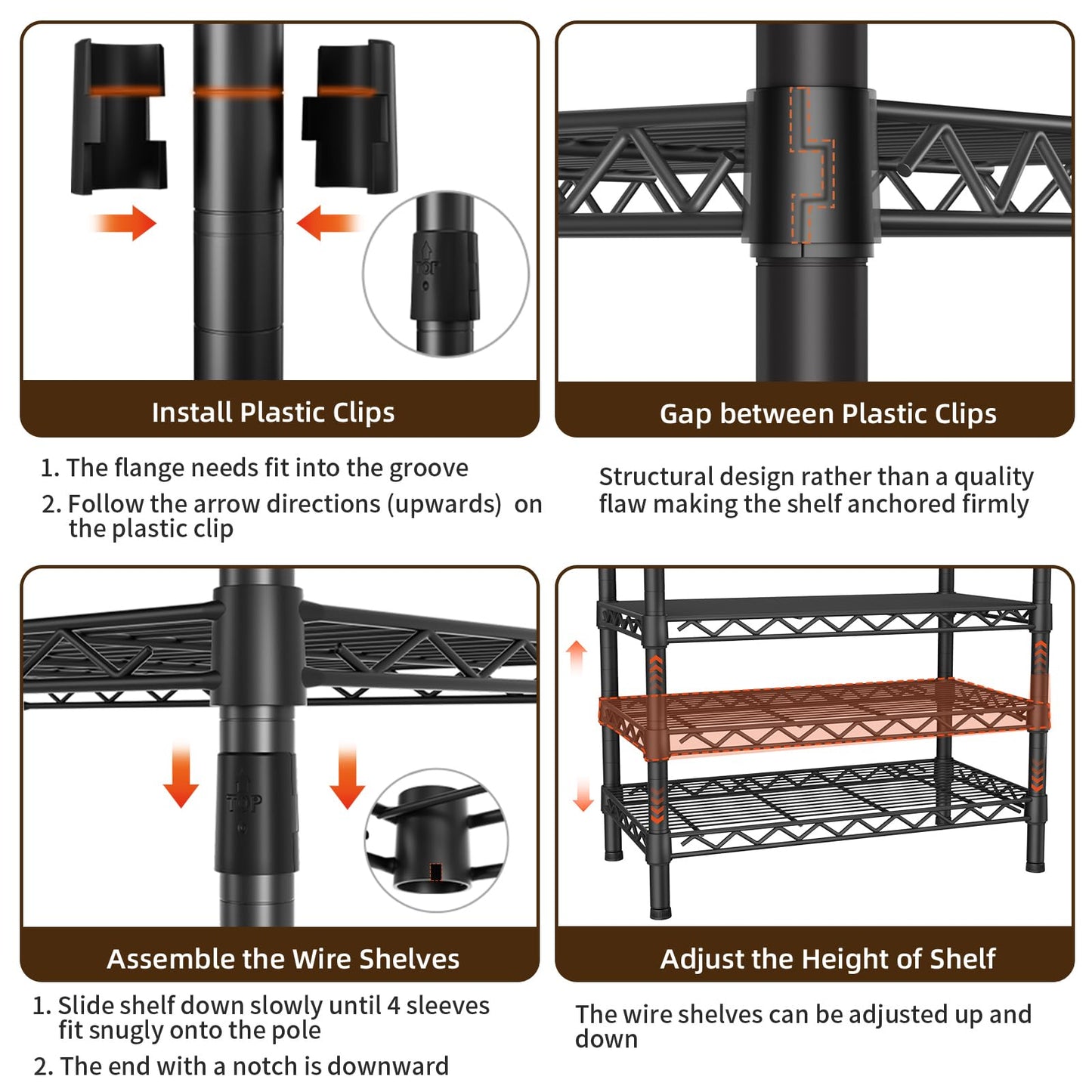 TOP

Install Plastic Clips

1. The flange needs fit into the groove

2. Follow the arrow directions (upwards) on the plastic clip

Gap between Plastic Clips

Structural design rather than a quality flaw making the shelf anchored firmly

TOP

Assemble the Wire Shelves

1. Slide shelf down slowly until 4 sleeves fit snugly onto the pole

2. The end with a notch is downward

Adjust the Height of Shelf

The wire shelves can be adjusted up and down