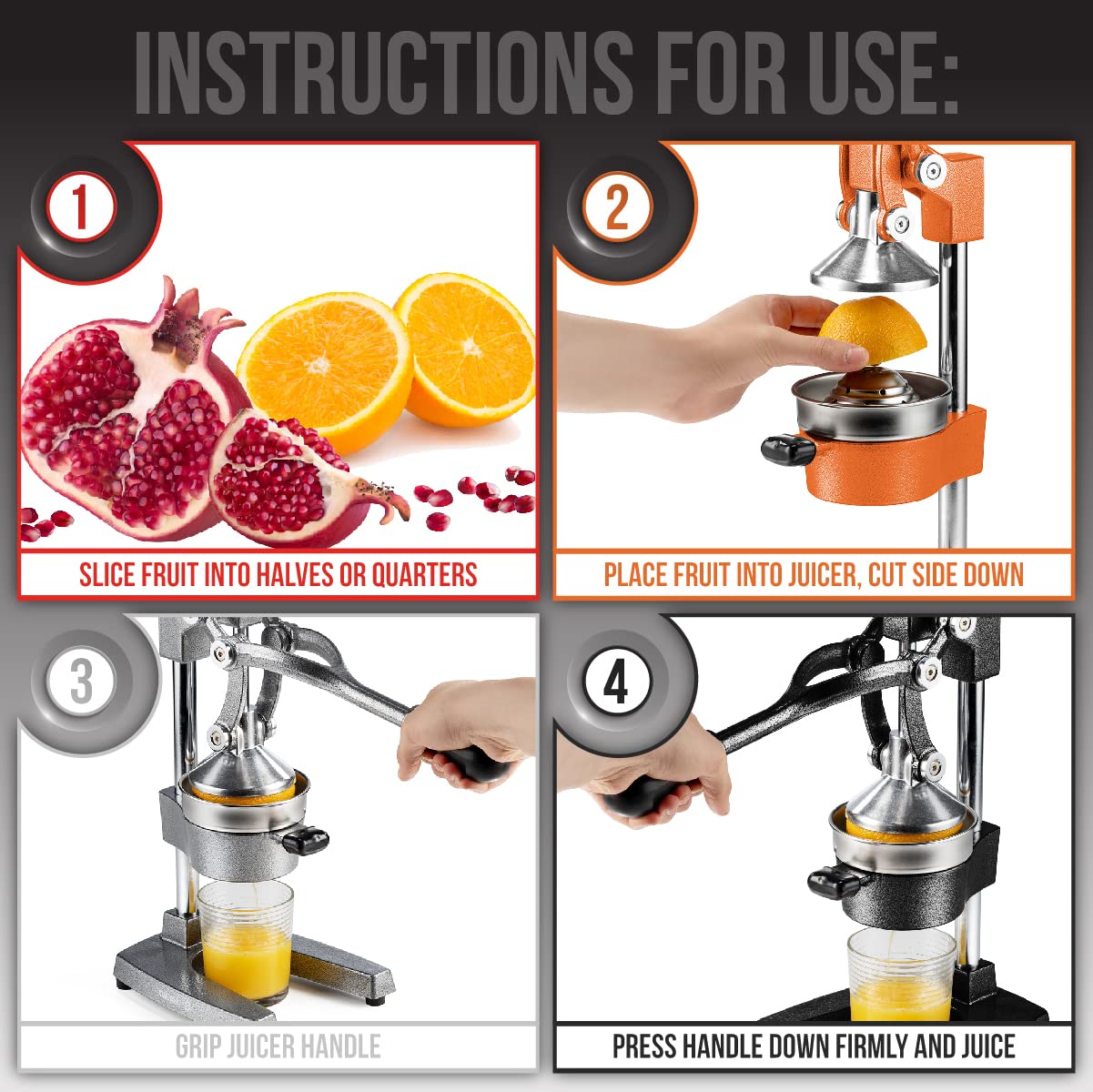 INSTRUCTIONS FOR USE:

1

SLICE FRUIT INTO HALVES OR QUARTERS

2

PLACE FRUIT INTO JUICER, CUT SIDE DOWN

3

GRIP JUICER HANDLE

4

PRESS HANDLE DOWN FIRMLY AND JUICE