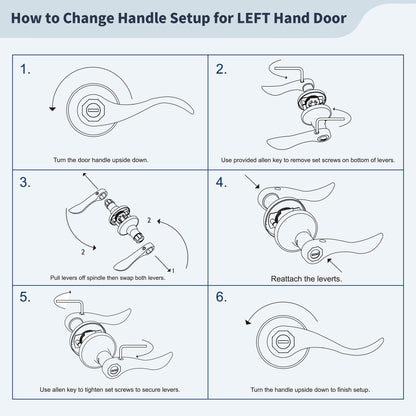 How to Change Handle Setup for LEFT Hand Door

1.

Turn the door handle upside down.

2.

Use provided allen key to remove set screws on bottom of levers.

3.

2

2

1

Pull levers off spindle then swap both levers.

4.

Reattach the leverts.

5.

Use allen key to tighten set screws to secure levers.

6.

Turn the handle upside down to finish setup.