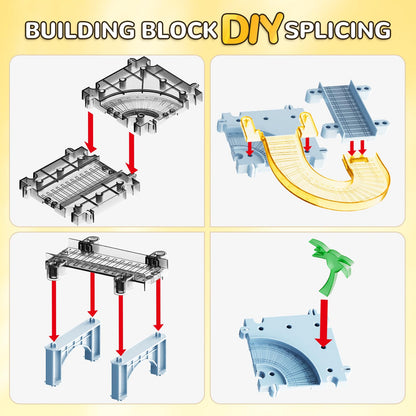 BUILDING BLOCK DIY SPLICING