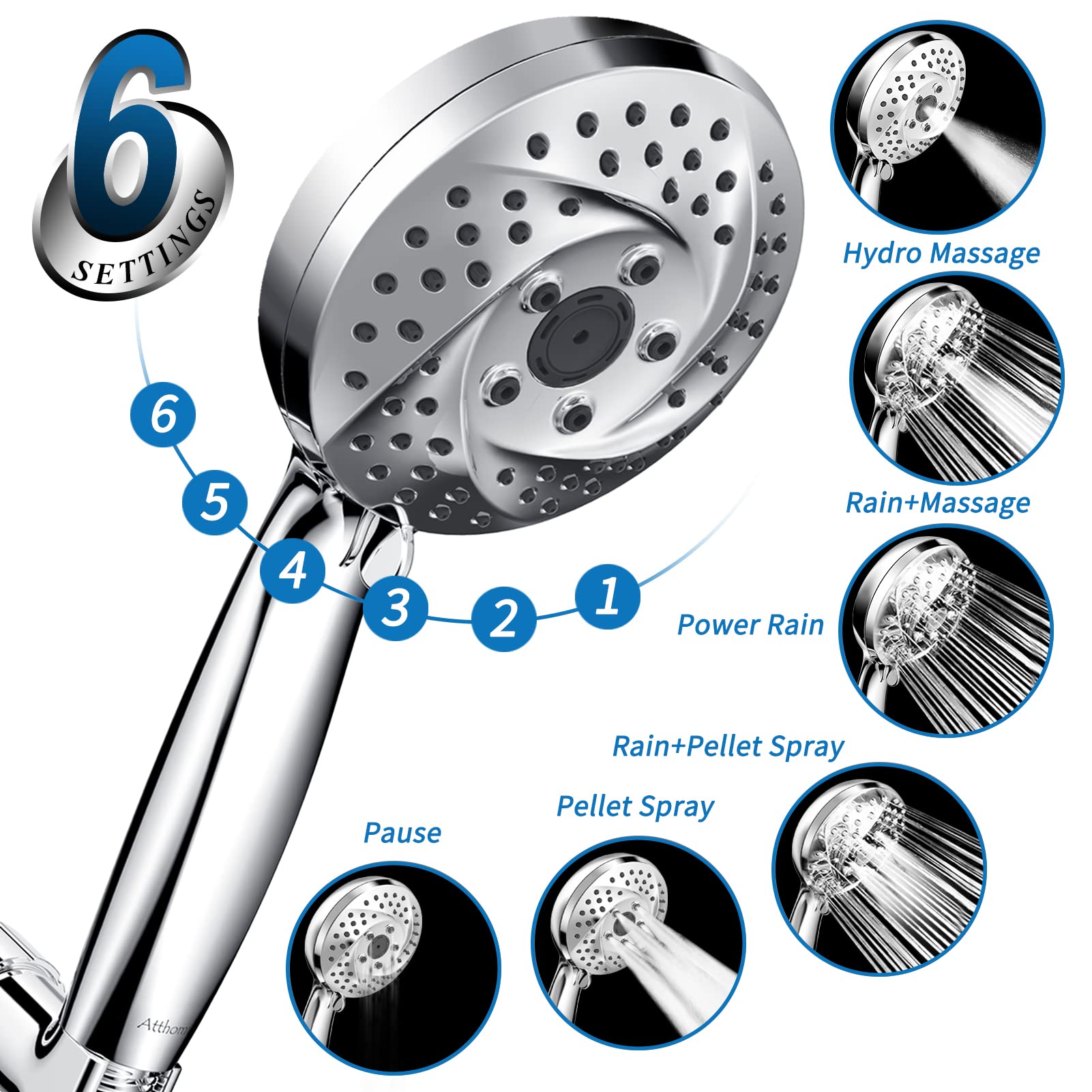 6
SETTINGS

6
5
4
3
2
1

Hydro Massage

Rain+Massage

Power Rain

Rain+Pellet Spray

Pellet Spray

Pause

Atthom