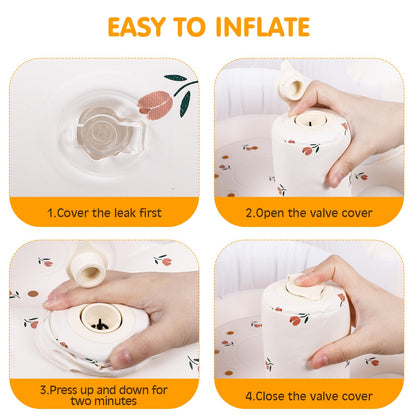 EASY TO INFLATE

1.Cover the leak first

2.Open the valve cover

3.Press up and down for two minutes

4.Close the valve cover