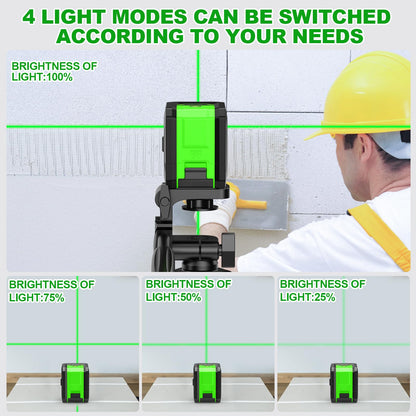 4 LIGHT MODES CAN BE SWITCHED ACCORDING TO YOUR NEEDS

BRIGHTNESS OF LIGHT:100%

BRIGHTNESS OF LIGHT:75%

BRIGHTNESS OF LIGHT:50%

BRIGHTNESS OF LIGHT:25%