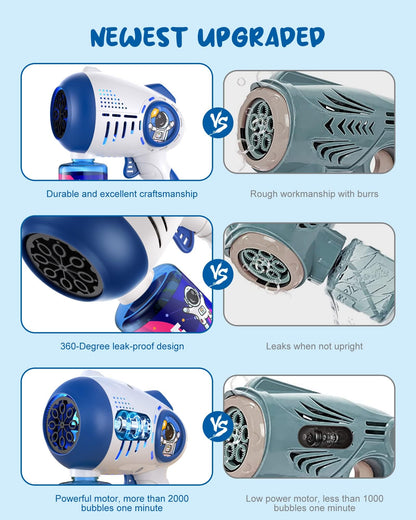 NEWEST UPGRADED

VS

Durable and excellent craftsmanship

Rough workmanship with burrs

VS

360-Degree leak-proof design

Leaks when not upright

VS

Powerful motor, more than 2000 bubbles one minute

Low power motor, less than 1000 bubbles one minute