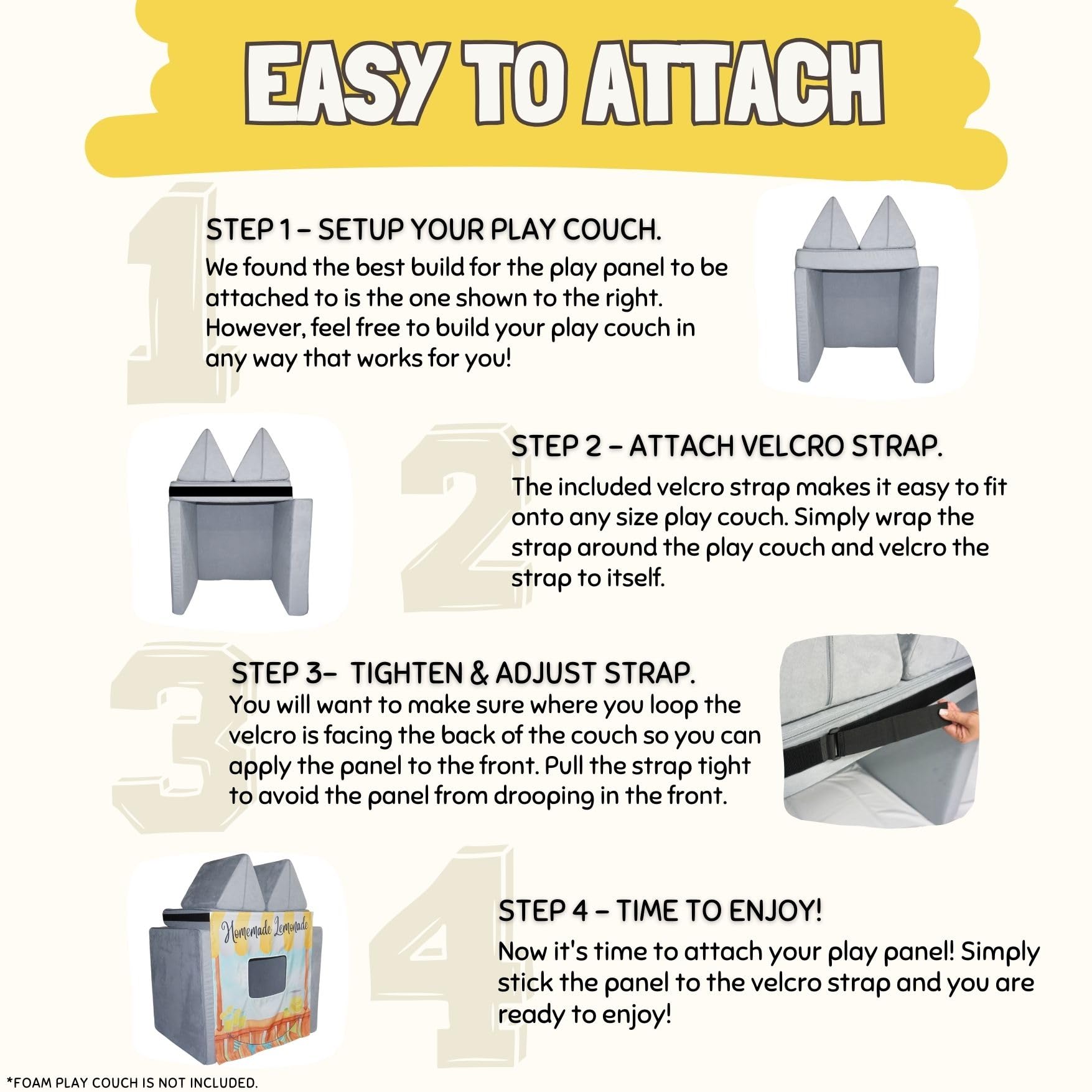 EASY TO ATTACH

1

STEP 1 – SETUP YOUR PLAY COUCH.
We found the best build for the play panel to be attached to is the one shown to the right. However, feel free to build your play couch in any way that works for you!

2

STEP 2 – ATTACH VELCRO STRAP.
The included velcro strap makes it easy to fit onto any size play couch. Simply wrap the strap around the play couch and velcro the strap to itself.

3

STEP 3– TIGHTEN & ADJUST STRAP.
You will want to make sure where you loop the velcro is facing the back of the couch so you can apply the panel to the front. Pull the strap tight to avoid the panel from drooping in the front.

4

Homemade Lemonade

STEP 4 – TIME TO ENJOY!
Now it's time to attach your play panel! Simply stick the panel to the velcro strap and you are ready to enjoy!

*FOAM PLAY COUCH IS NOT INCLUDED.