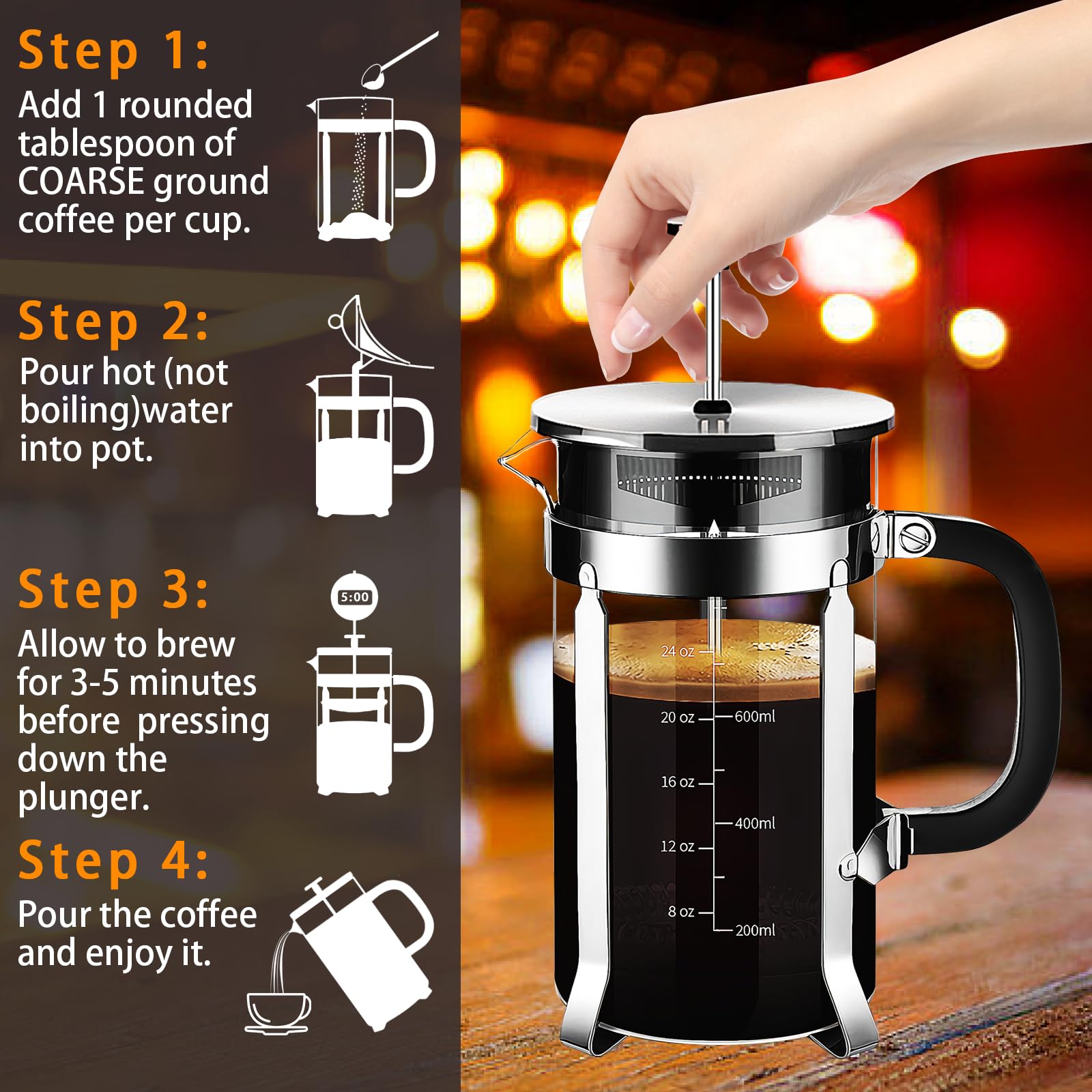 Step 1:
Add 1 rounded tablespoon of COARSE ground coffee per cup.

Step 2:
Pour hot (not boiling)water into pot.

Step 3:
5:00
Allow to brew for 3-5 minutes before pressing down the plunger.

Step 4:
Pour the coffee and enjoy it.

24 oz
20 oz
600ml
16 oz
400ml
12 oz
8 oz
200ml