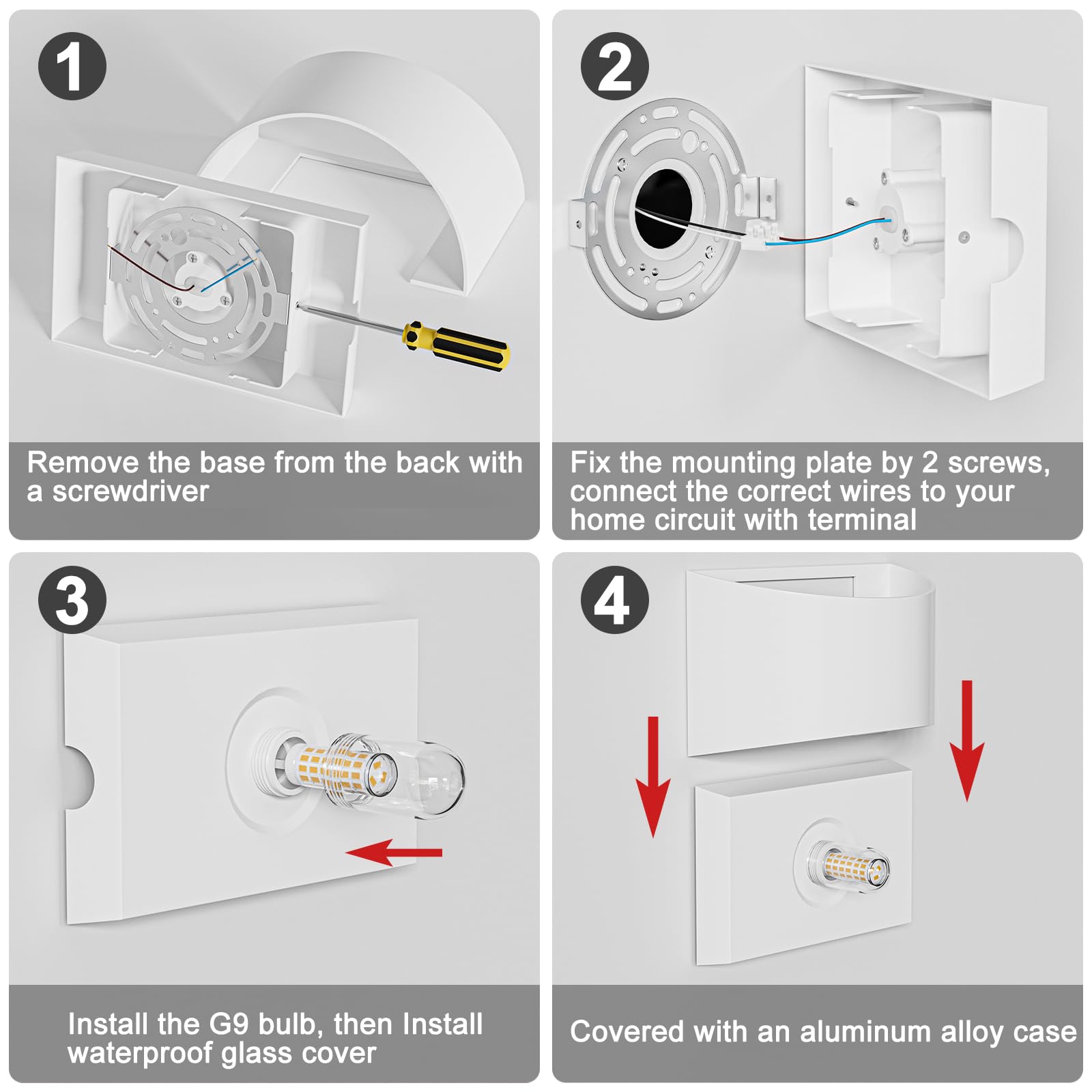 1

Remove the base from the back with a screwdriver

2

Fix the mounting plate by 2 screws, connect the correct wires to your home circuit with terminal

3

Install the G9 bulb, then Install waterproof glass cover

4

Covered with an aluminum alloy case