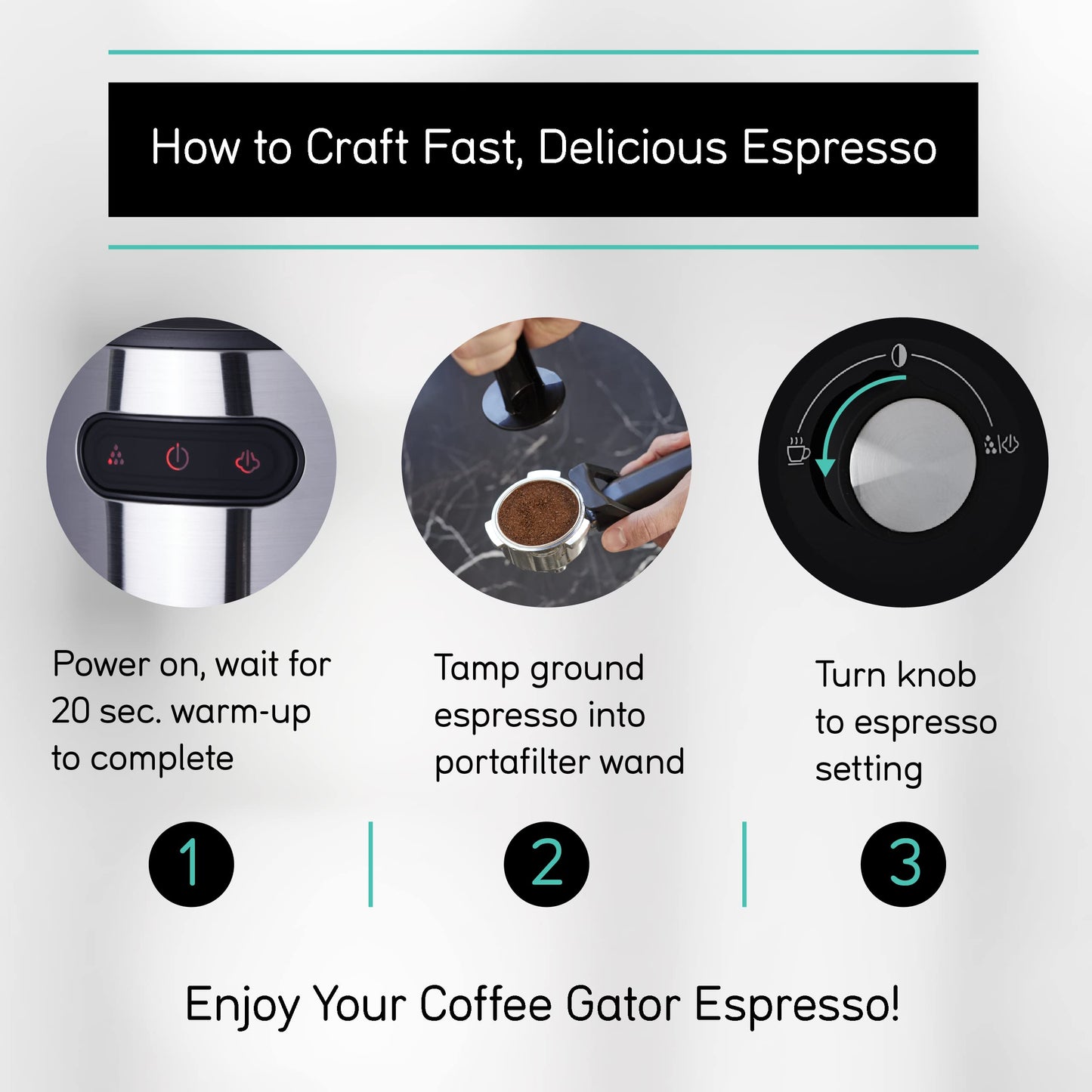 How to Craft Fast, Delicious Espresso

Power on, wait for 20 sec. warm-up to complete

1

Tamp ground espresso into portafilter wand

2

Turn knob to espresso setting

3

Enjoy Your Coffee Gator Espresso!