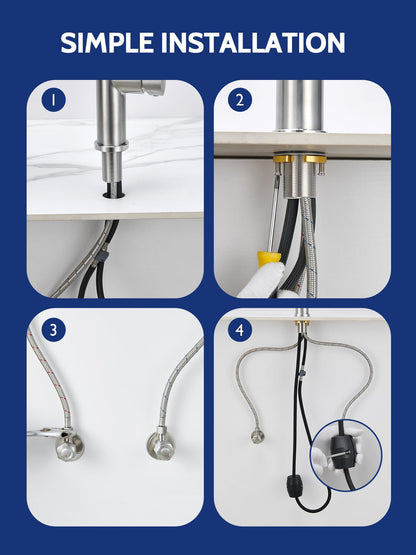 SIMPLE INSTALLATION

1

2

3

4