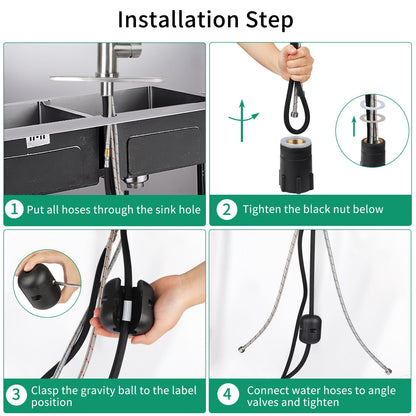 Installation Step

1 Put all hoses through the sink hole

2 Tighten the black nut below

3 Clasp the gravity ball to the label position

4 Connect water hoses to angle valves and tighten