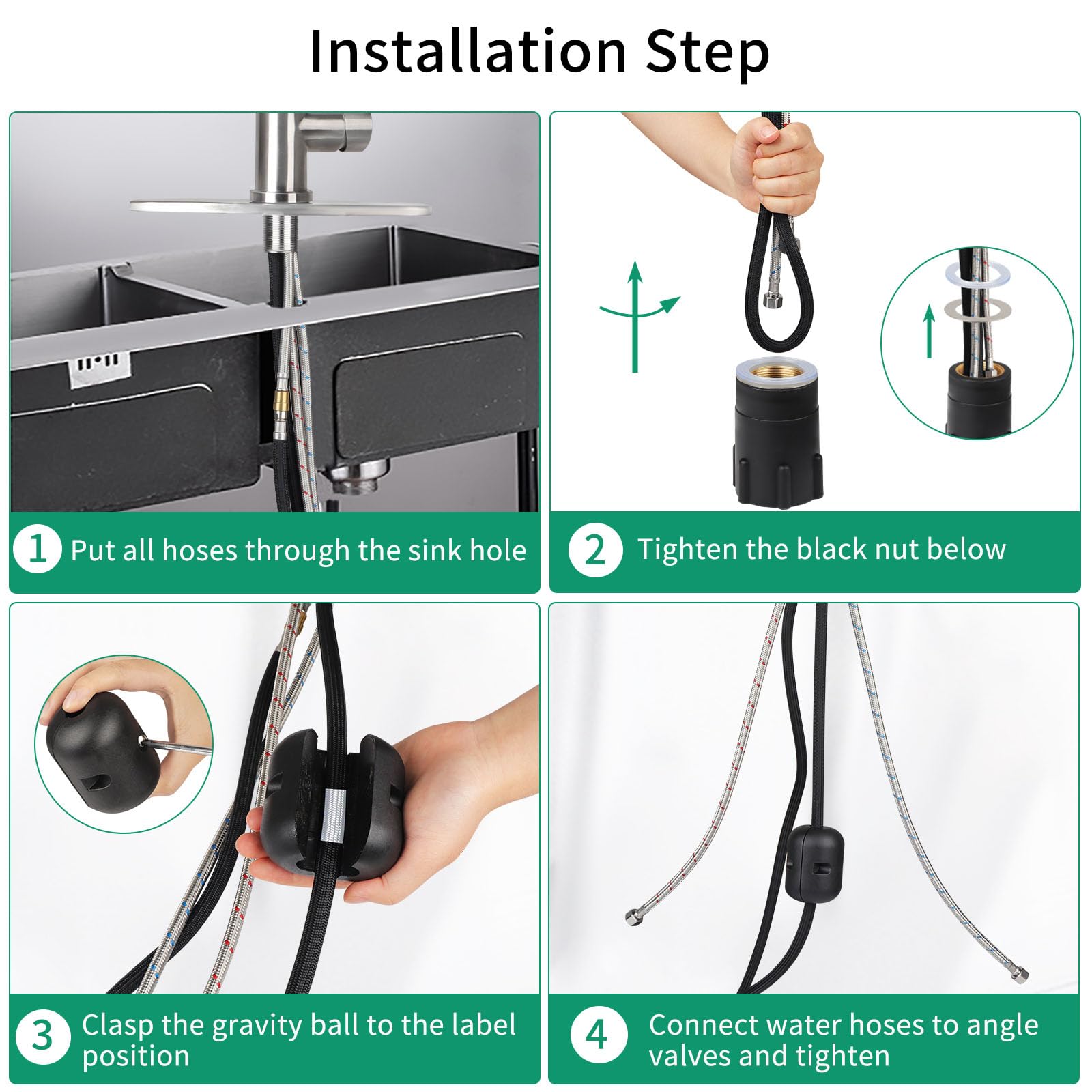 Installation Step

1 Put all hoses through the sink hole

2 Tighten the black nut below

3 Clasp the gravity ball to the label position

4 Connect water hoses to angle valves and tighten