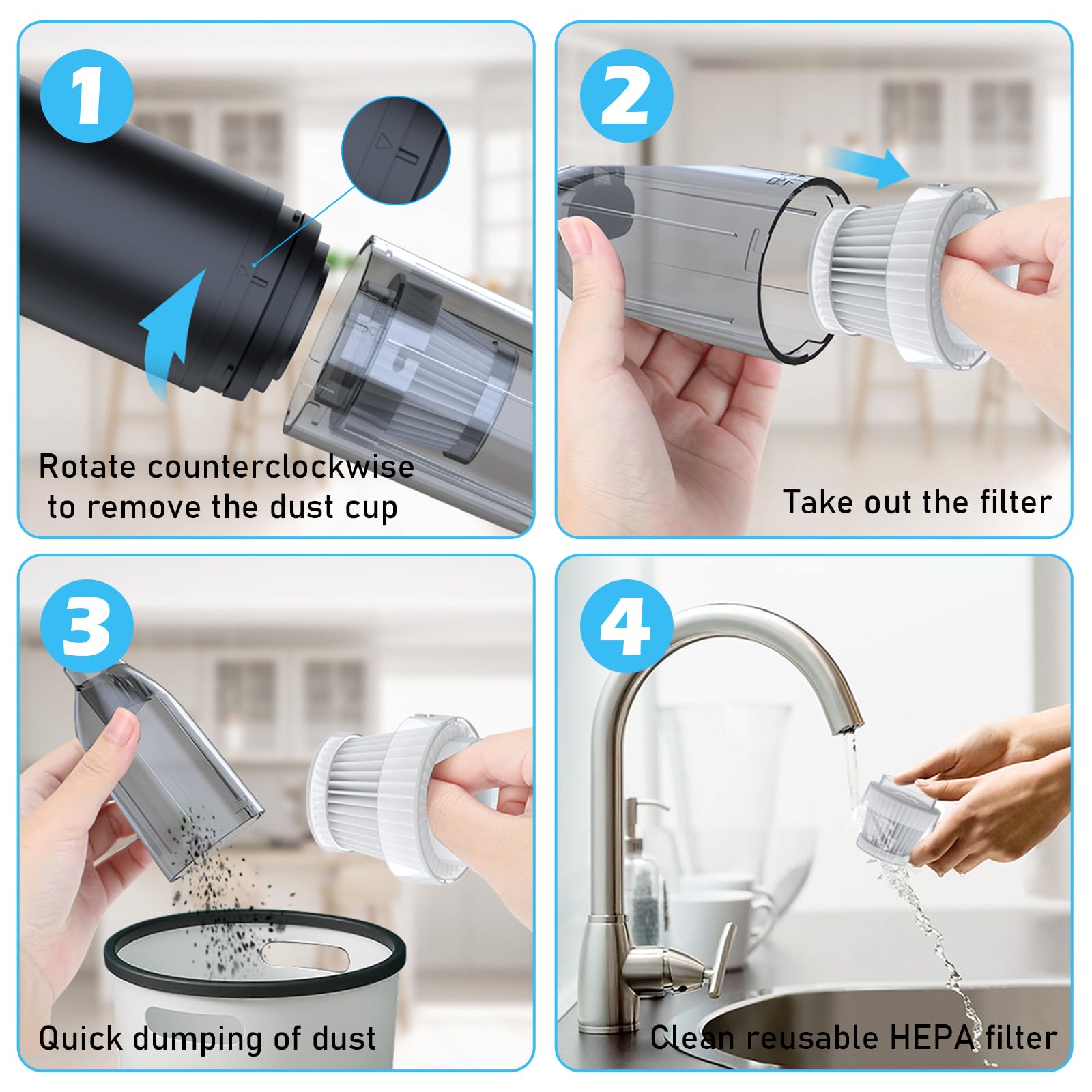 1

Rotate counterclockwise to remove the dust cup

2

Take out the filter

3

Quick dumping of dust

4

Clean reusable HEPA filter