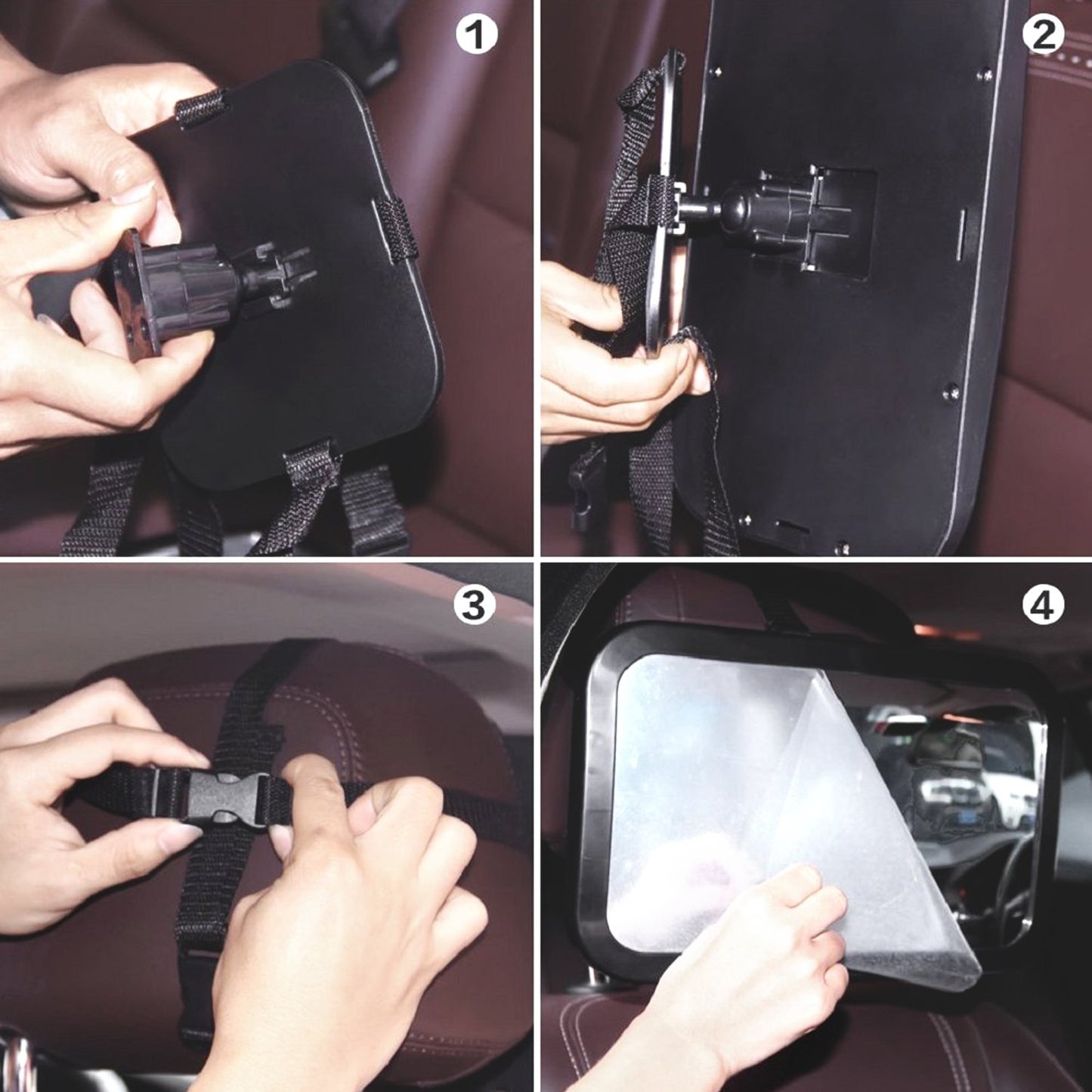 1
2
3
4