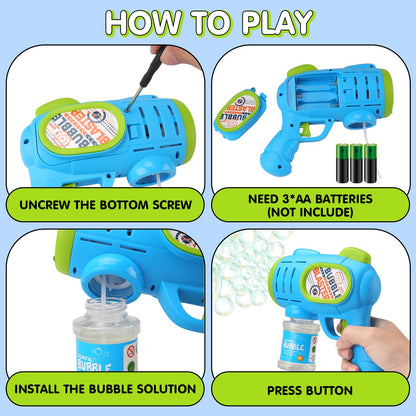 HOW TO PLAY

BUBBLE BLASTER

UNCREW THE BOTTOM SCREW

BUBBLE BLASTER

NEED 3*AA BATTERIES (NOT INCLUDE)

BUBBLE

INSTALL THE BUBBLE SOLUTION

BUBBLE BLASTER

BUBBLE

PRESS BUTTON