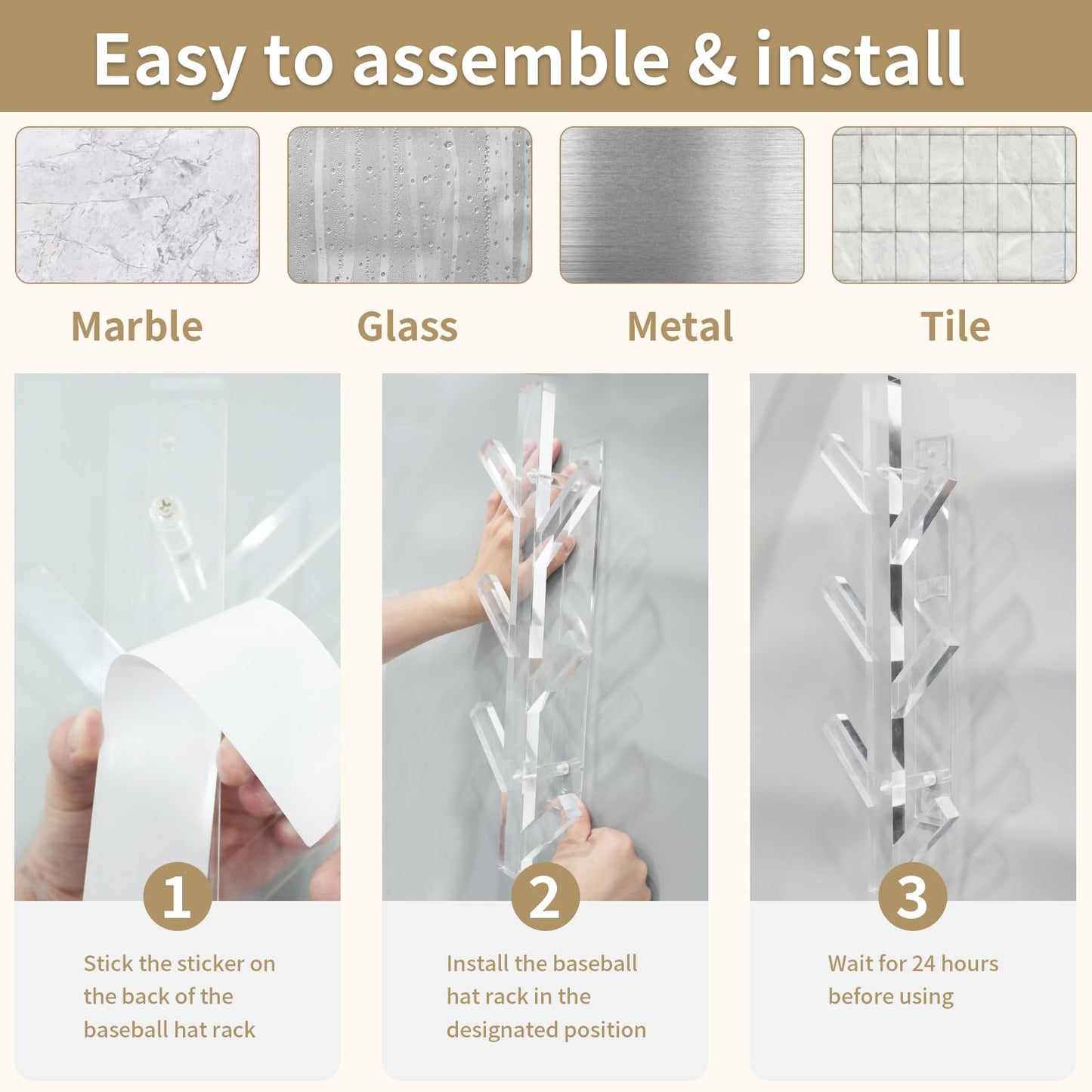 Easy to assemble & install

Marble

Glass

Metal

Tile

1

Stick the sticker on the back of the baseball hat rack

2

Install the baseball hat rack in the designated position

3

Wait for 24 hours before using