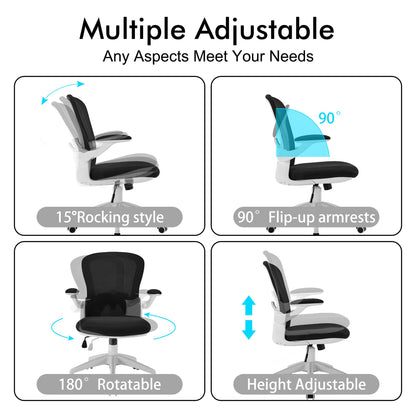 Multiple Adjustable

Any Aspects Meet Your Needs

15°Rocking style

90°

90° Flip-up armrests

180° Rotatable

Height Adjustable