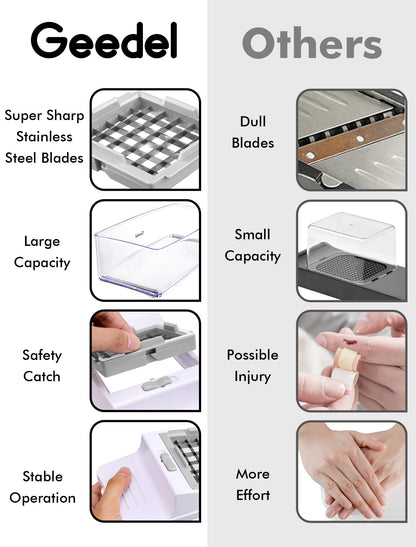 Geedel

Super Sharp Stainless Steel Blades

Large Capacity

Safety Catch

Stable Operation

Others

Dull Blades

Small Capacity

Possible Injury

More Effort