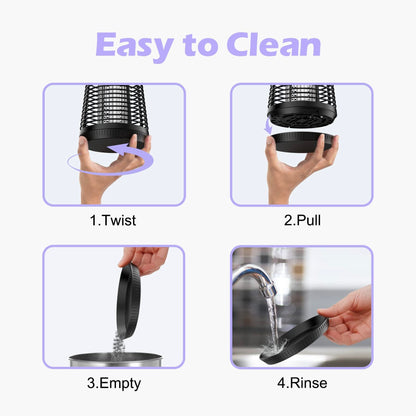 Easy to Clean

1.Twist

2.Pull

3.Empty

4.Rinse