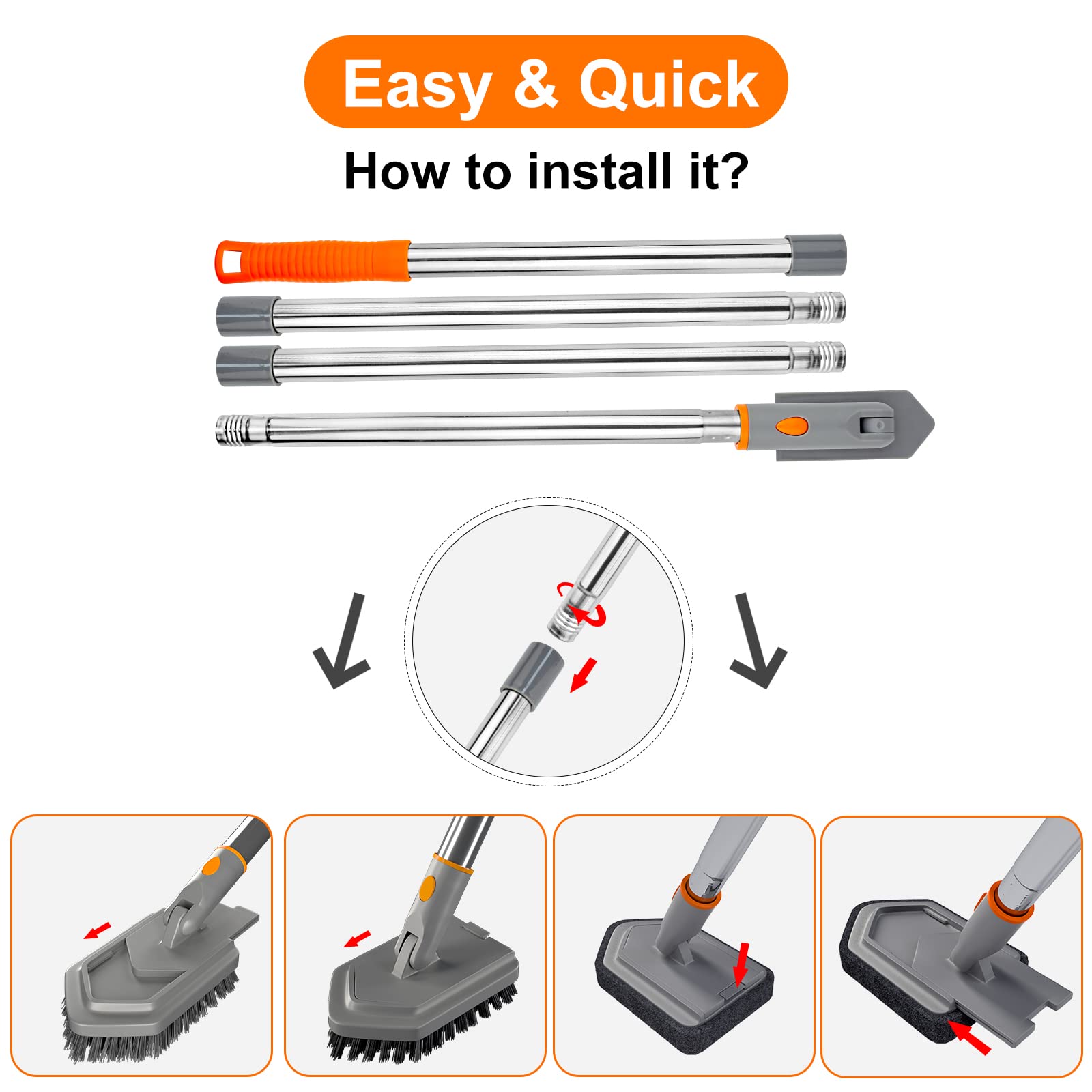 Easy & Quick

How to install it?