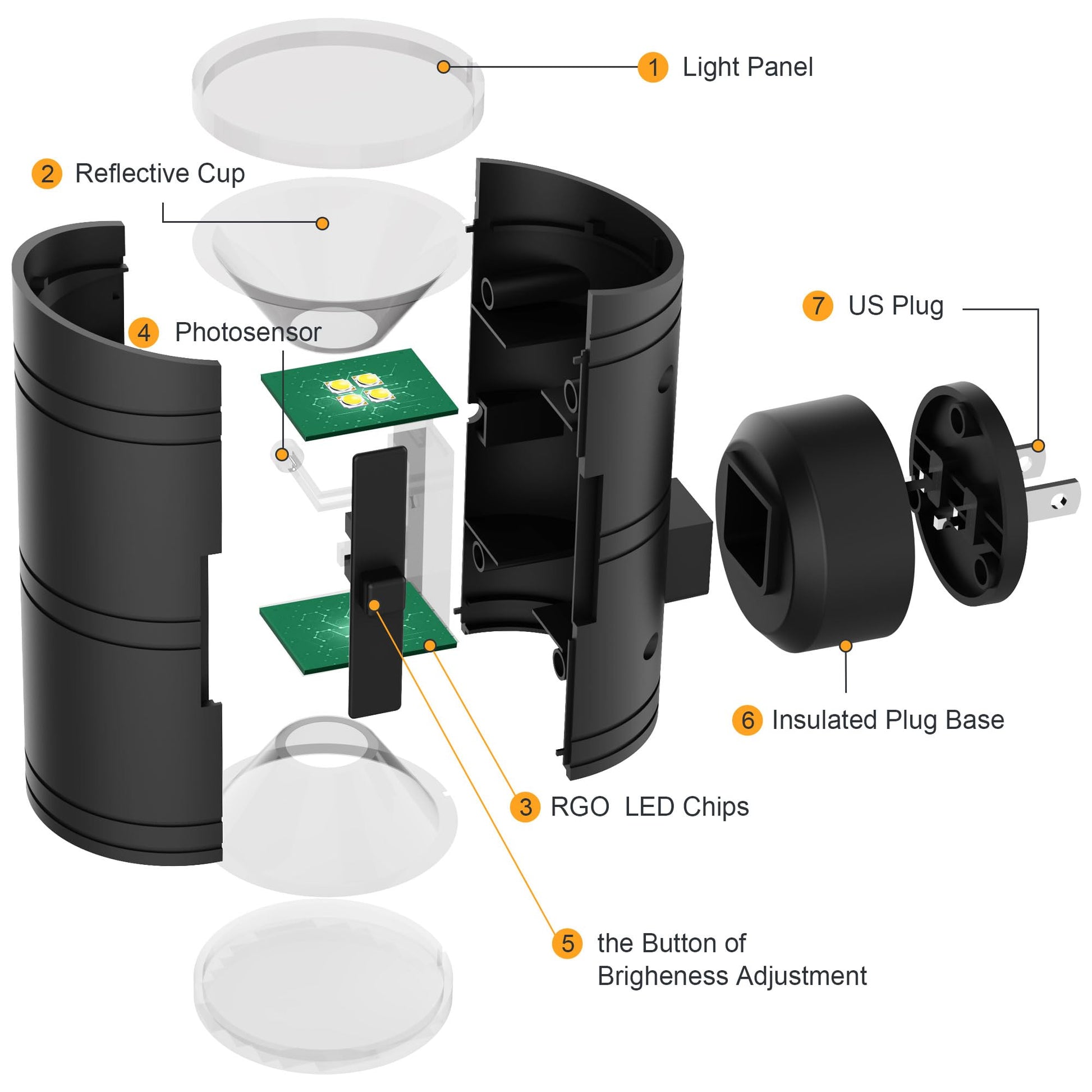 1 Light Panel

2 Reflective Cup

4 Photosensor

7 US Plug

6 Insulated Plug Base

3 RGO  LED Chips

5 the Button of Brigheness Adjustment