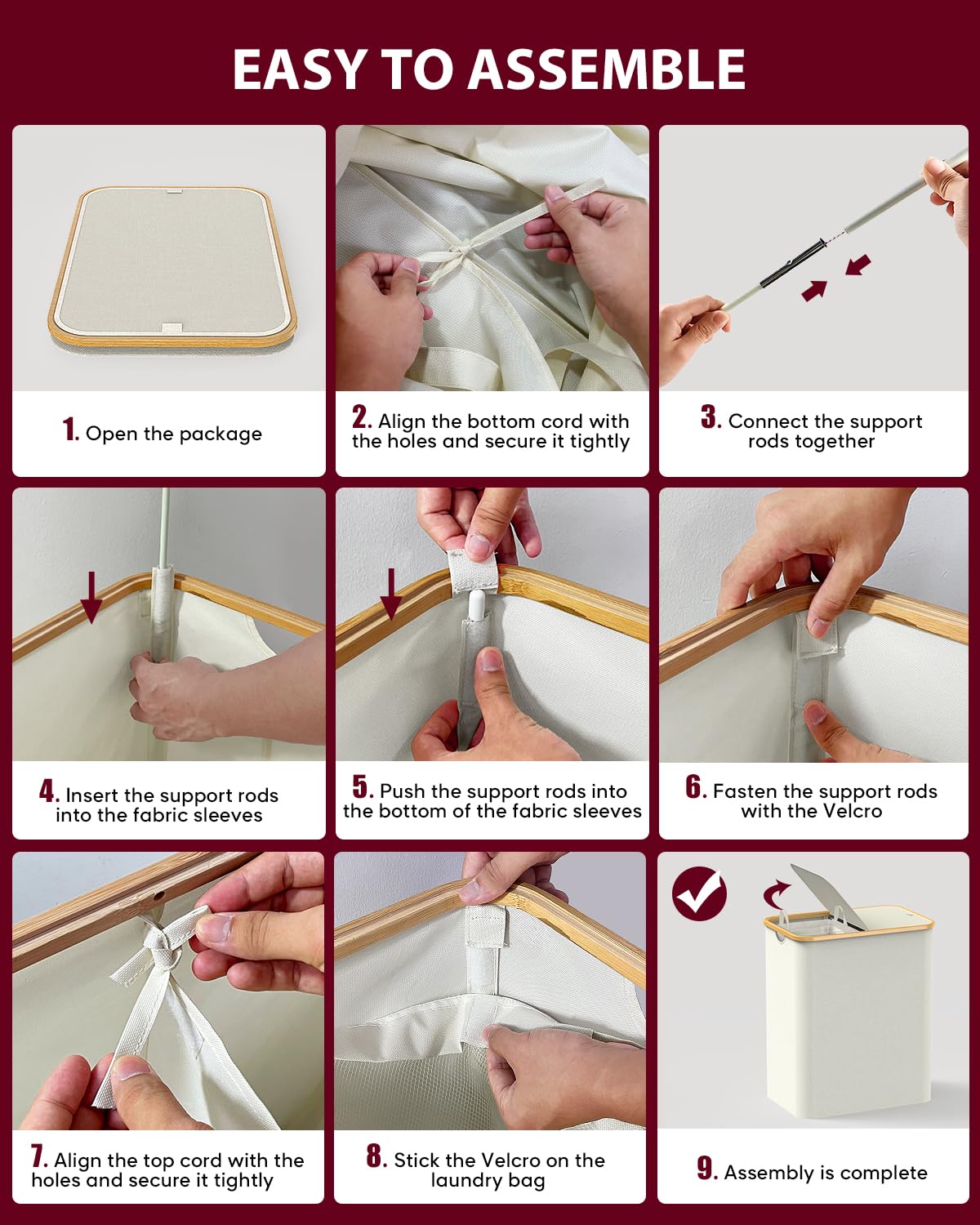 EASY TO ASSEMBLE

1. Open the package

2. Align the bottom cord with the holes and secure it tightly

3. Connect the support rods together

4. Insert the support rods into the fabric sleeves

5. Push the support rods into the bottom of the fabric sleeves

6. Fasten the support rods with the Velcro

7. Align the top cord with the holes and secure it tightly

8. Stick the Velcro on the laundry bag

9. Assembly is complete