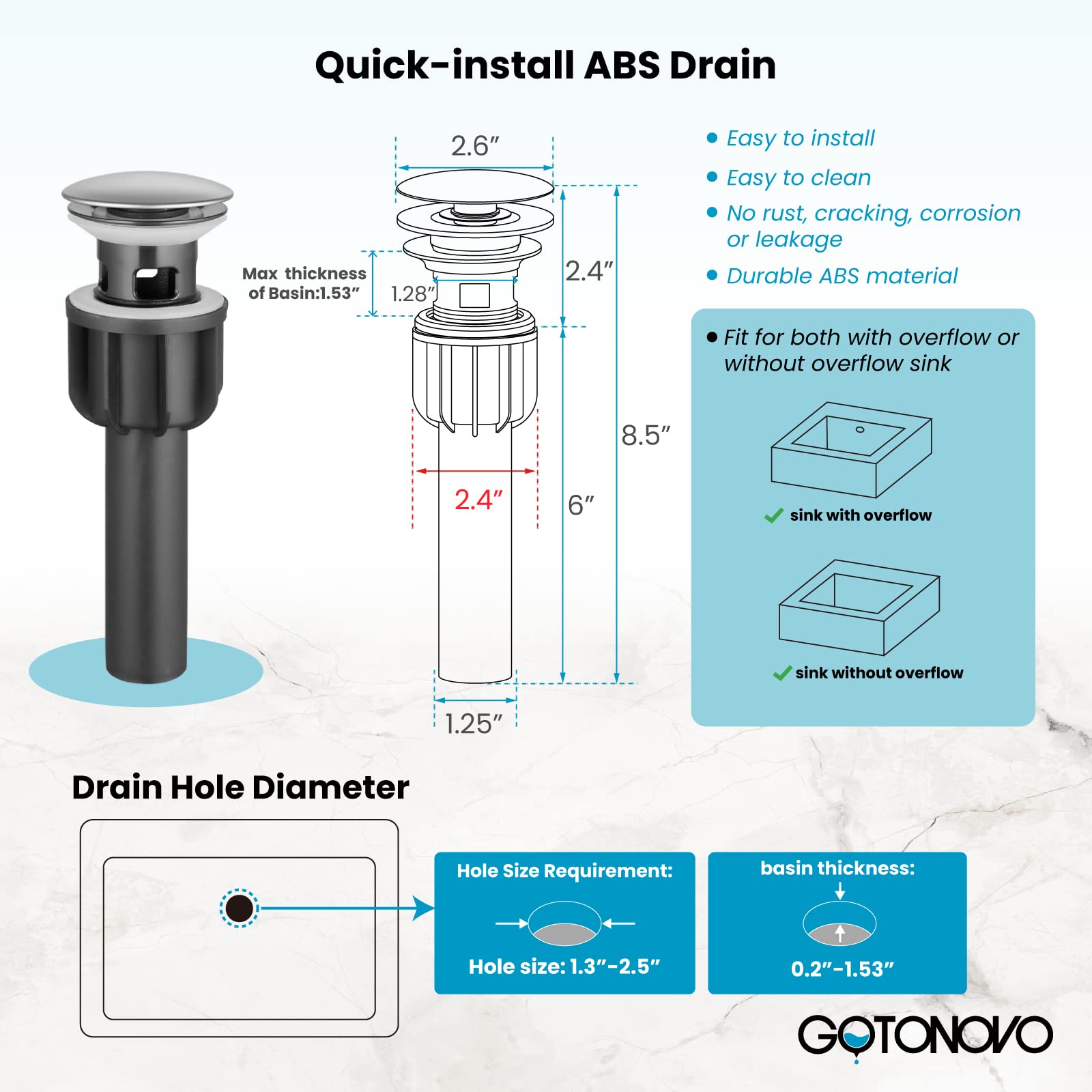 Quick-install ABS Drain

2.6″

Max thickness of Basin:1.53″

1.28″

2.4″

8.5″

2.4″

6″

1.25″

• Easy to install
• Easy to clean
• No rust, cracking, corrosion or leakage
• Durable ABS material

• Fit for both with overflow or without overflow sink

sink with overflow

sink without overflow

Drain Hole Diameter

Hole Size Requirement:

Hole size: 1.3″-2.5″

basin thickness:

0.2″-1.53″

GOTONOVO