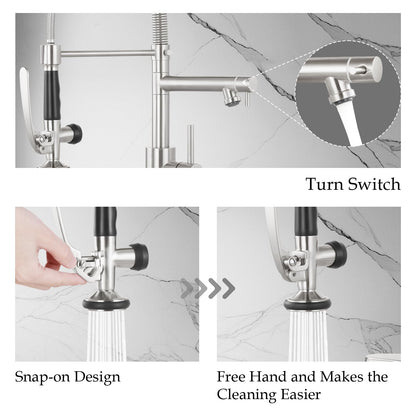 Turn Switch

Snap-on Design

Free Hand and Makes the Cleaning Easier