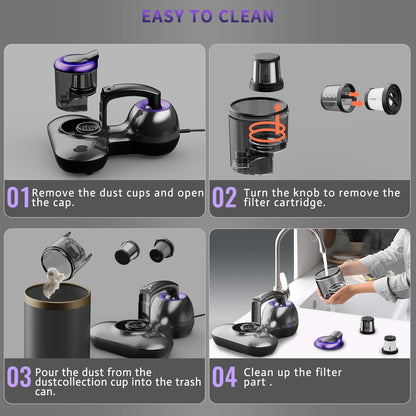 EASY TO CLEAN

01 Remove the dust cups and open the cap.

02 Turn the knob to remove the filter cartridge.

03 Pour the dust from the dustcollection cup into the trash can.

04 Clean up the filter part .