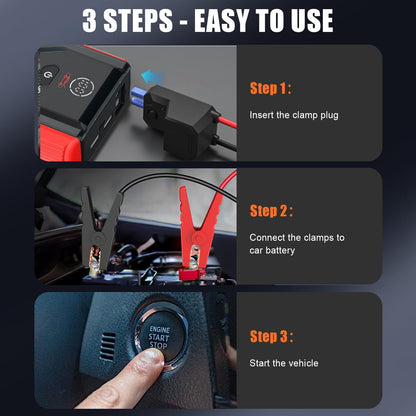 3 STEPS - EASY TO USE

Step 1:

Insert the clamp plug

Step 2:

Connect the clamps to car battery

ENGINE START STOP

Step 3:

Start the vehicle