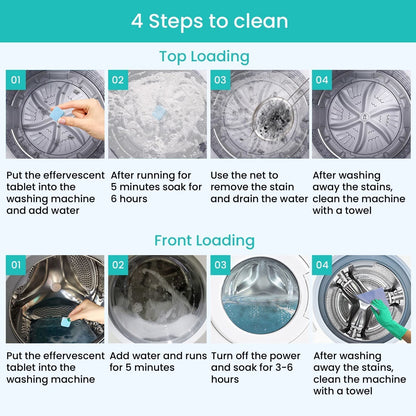 4 Steps to clean

Top Loading

01

Put the effervescent tablet into the washing machine and add water

02

After running for 5 minutes soak for 6 hours

03

Use the net to remove the stain and drain the water

04

After washing away the stains, clean the machine with a towel

Front Loading

01

Put the effervescent tablet into the washing machine

02

Add water and runs for 5 minutes

03

Turn off the power and soak for 3-6 hours

04

After washing away the stains, clean the machine with a towel