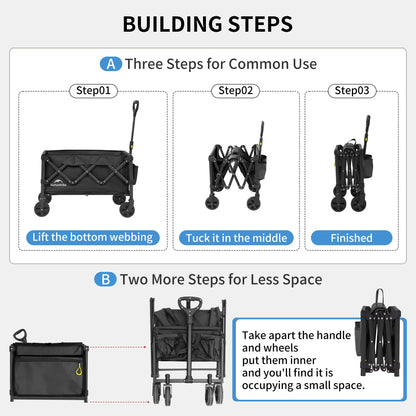 BUILDING STEPS

A Three Steps for Common Use

Step01

Lift the bottom webbing

Step02

Tuck it in the middle

Step03

Finished

B Two More Steps for Less Space

Take apart the handle and wheels put them inner and you'll find it is occupying a small space.