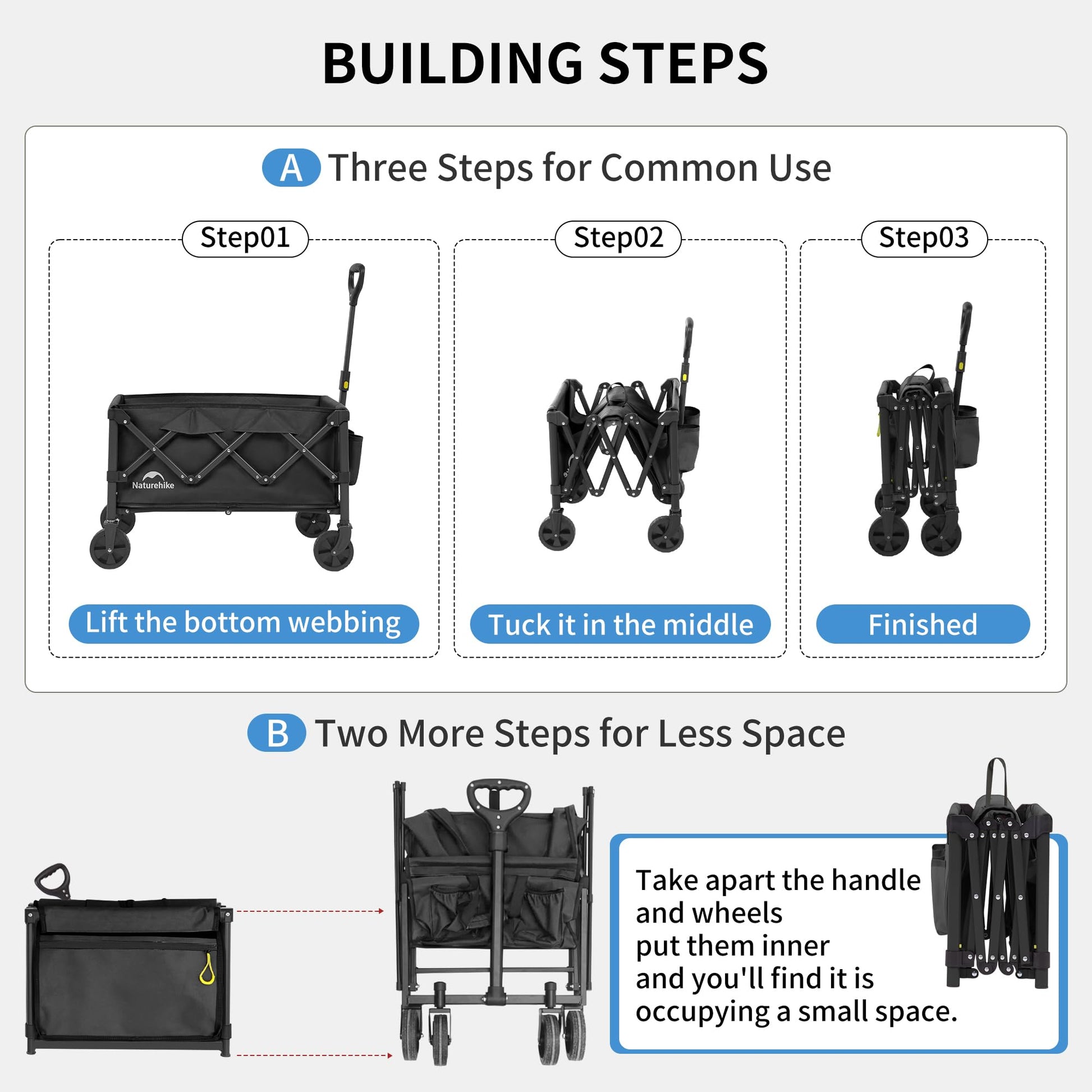 BUILDING STEPS

A Three Steps for Common Use

Step01

Naturehike

Lift the bottom webbing

Step02

Tuck it in the middle

Step03

Finished

B Two More Steps for Less Space

Take apart the handle and wheels
put them inner
and you'll find it is occupying a small space.