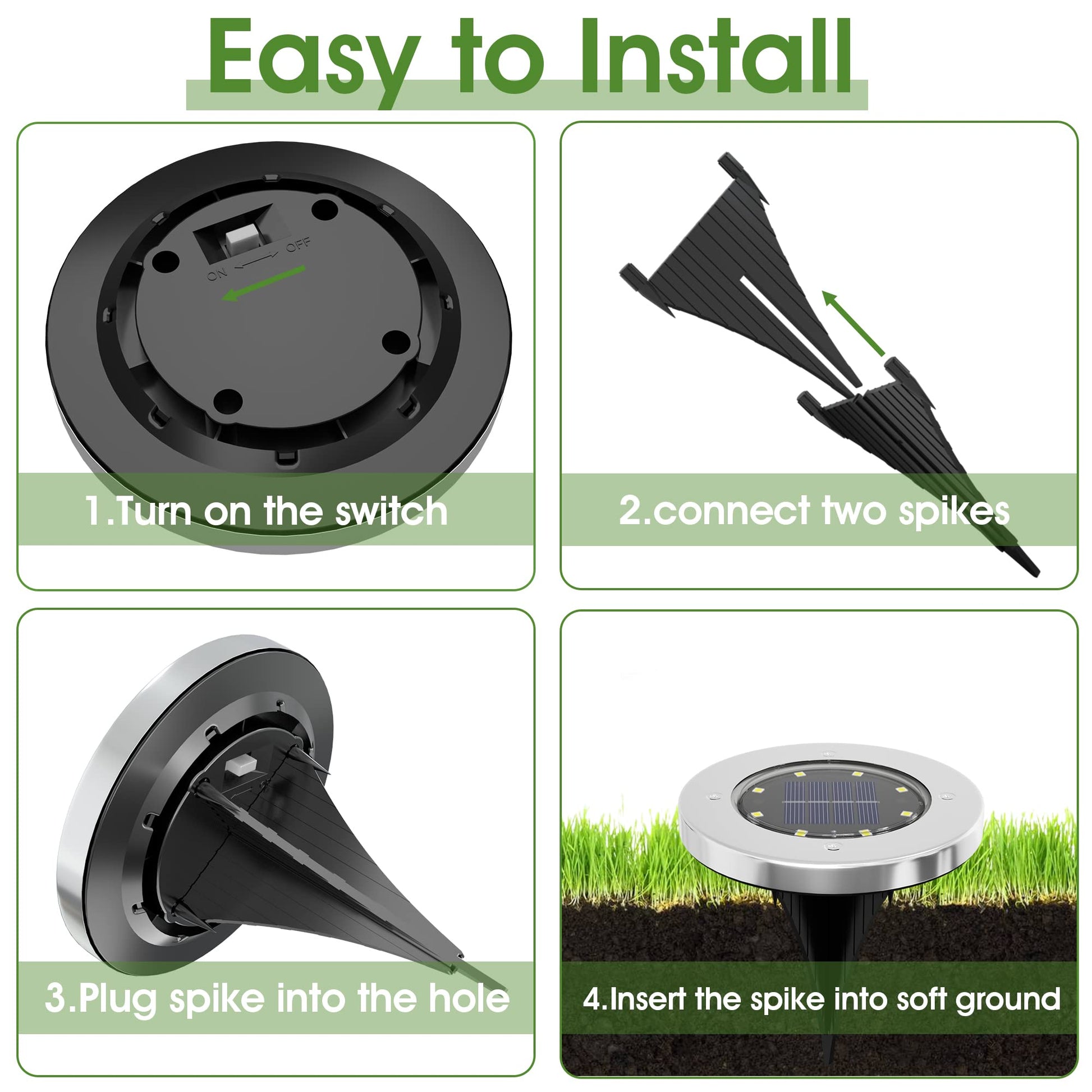 Easy to Install

ON OFF

1.Turn on the switch

2.connect two spikes

3.Plug spike into the hole

4.Insert the spike into soft ground