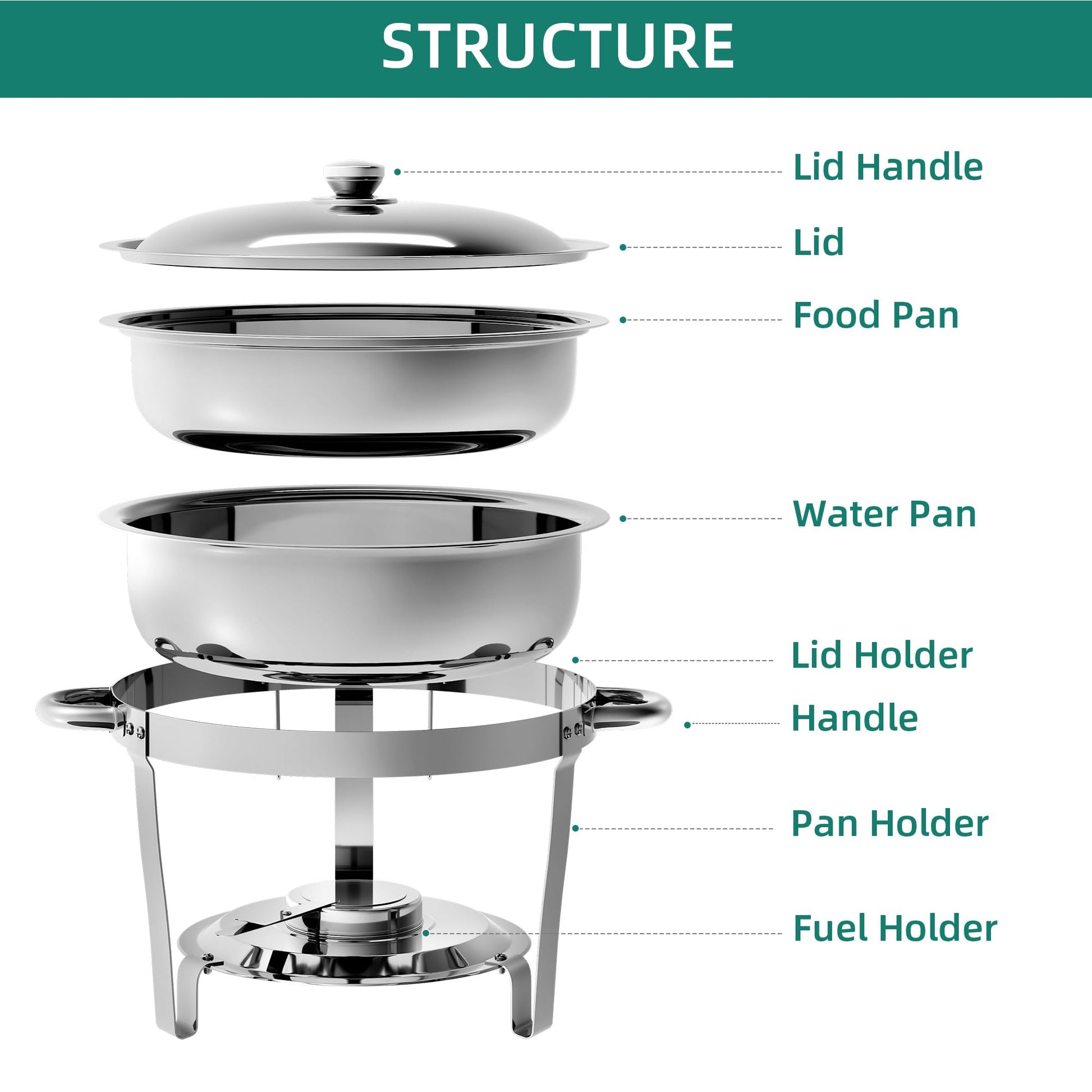 STRUCTURE

Lid Handle

Lid

Food Pan

Water Pan

Lid Holder

Handle

Pan Holder

Fuel Holder