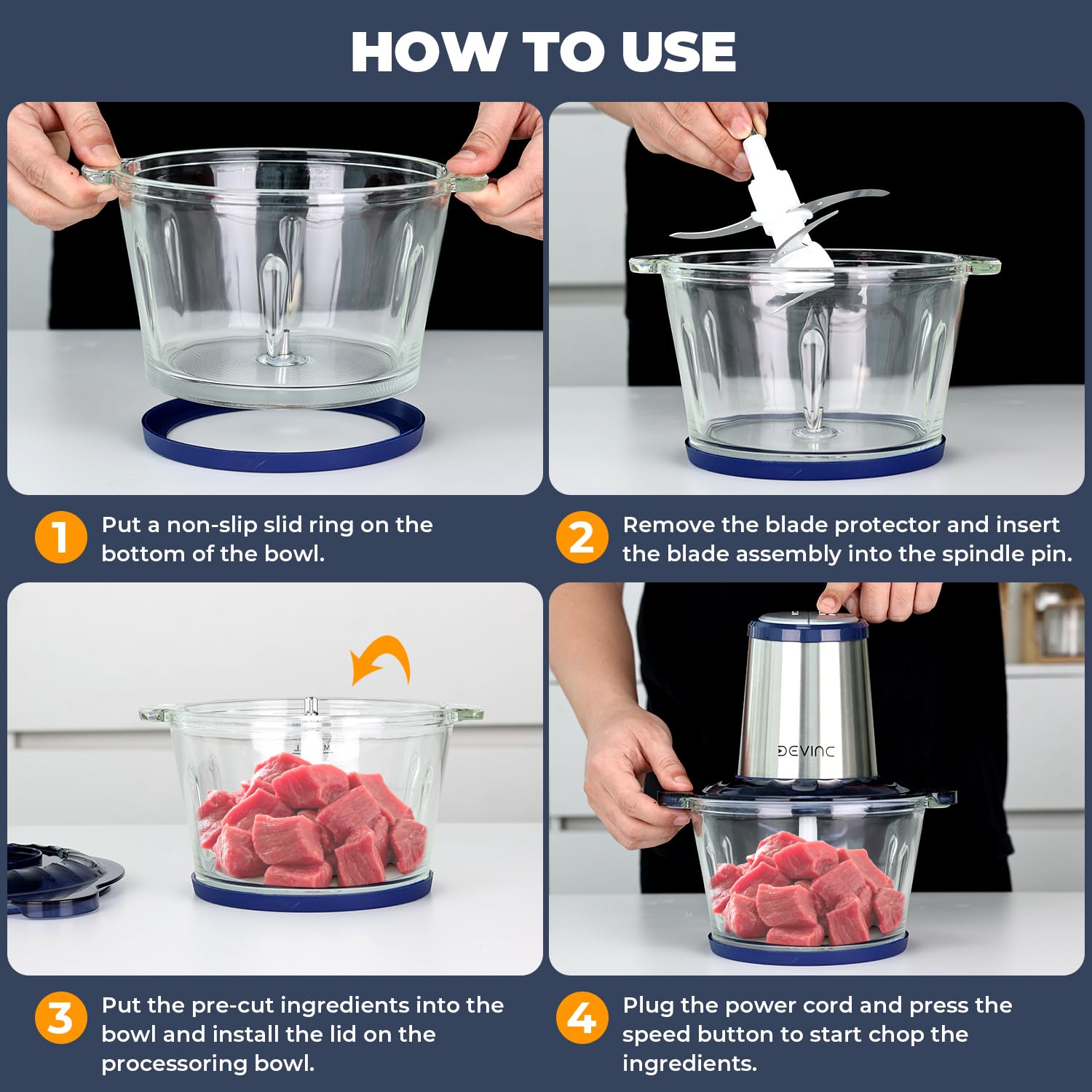 HOW TO USE

1 Put a non-slip slid ring on the bottom of the bowl.

2 Remove the blade protector and insert the blade assembly into the spindle pin.

DEVINC

3 Put the pre-cut ingredients into the bowl and install the lid on the processoring bowl.

4 Plug the power cord and press the speed button to start chop the ingredients.