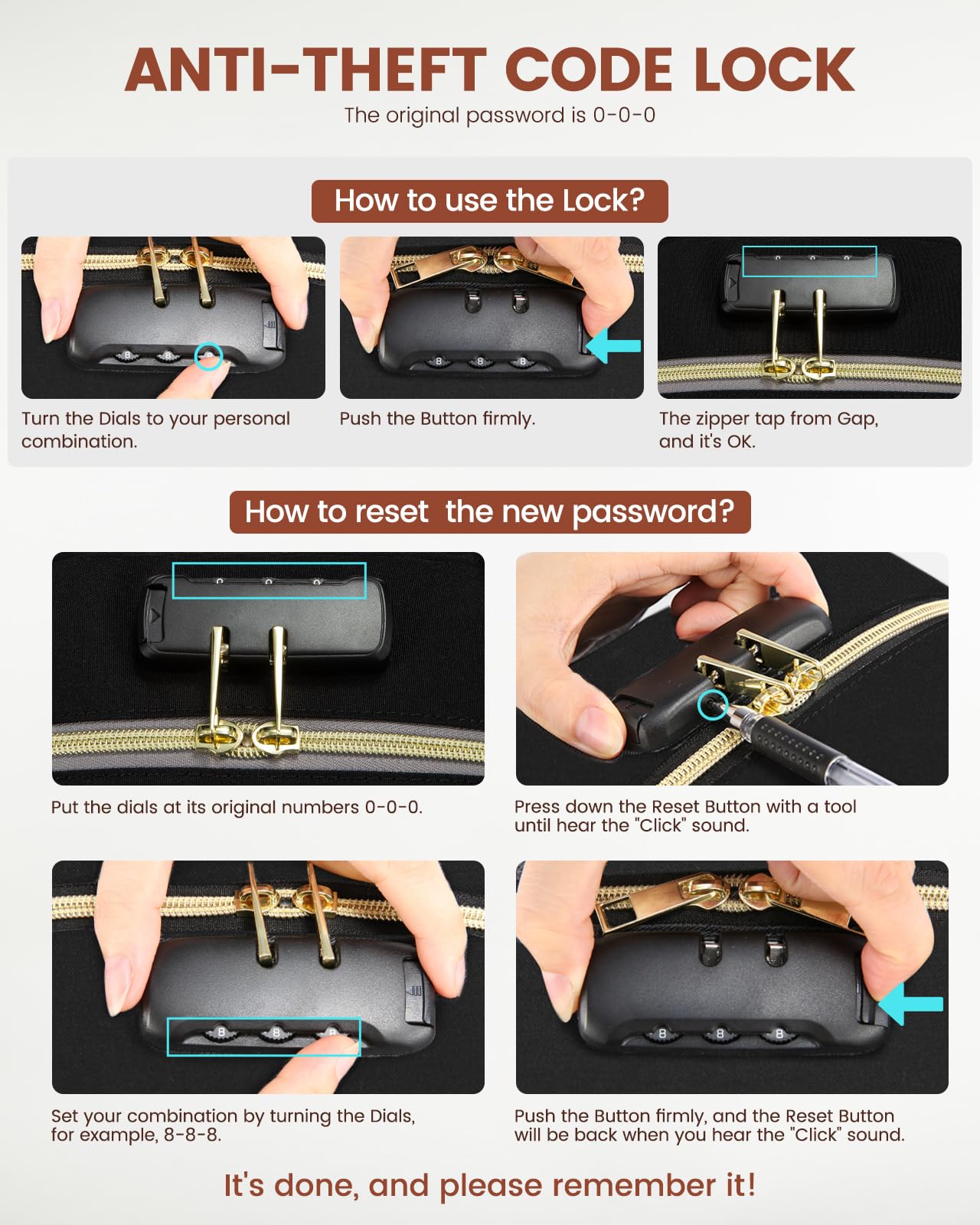 ANTI-THEFT CODE LOCK
The original password is 0-0-0

How to use the Lock?

Turn the Dials to your personal combination.

Push the Button firmly.

The zipper tap from Gap, and it's OK.

How to reset the new password?

Put the dials at its original numbers 0-0-0.

Press down the Reset Button with a tool until hear the "Click" sound.

Set your combination by turning the Dials, for example, 8-8-8.

Push the Button firmly, and the Reset Button will be back when you hear the "Click" sound.

It's done, and please remember it!