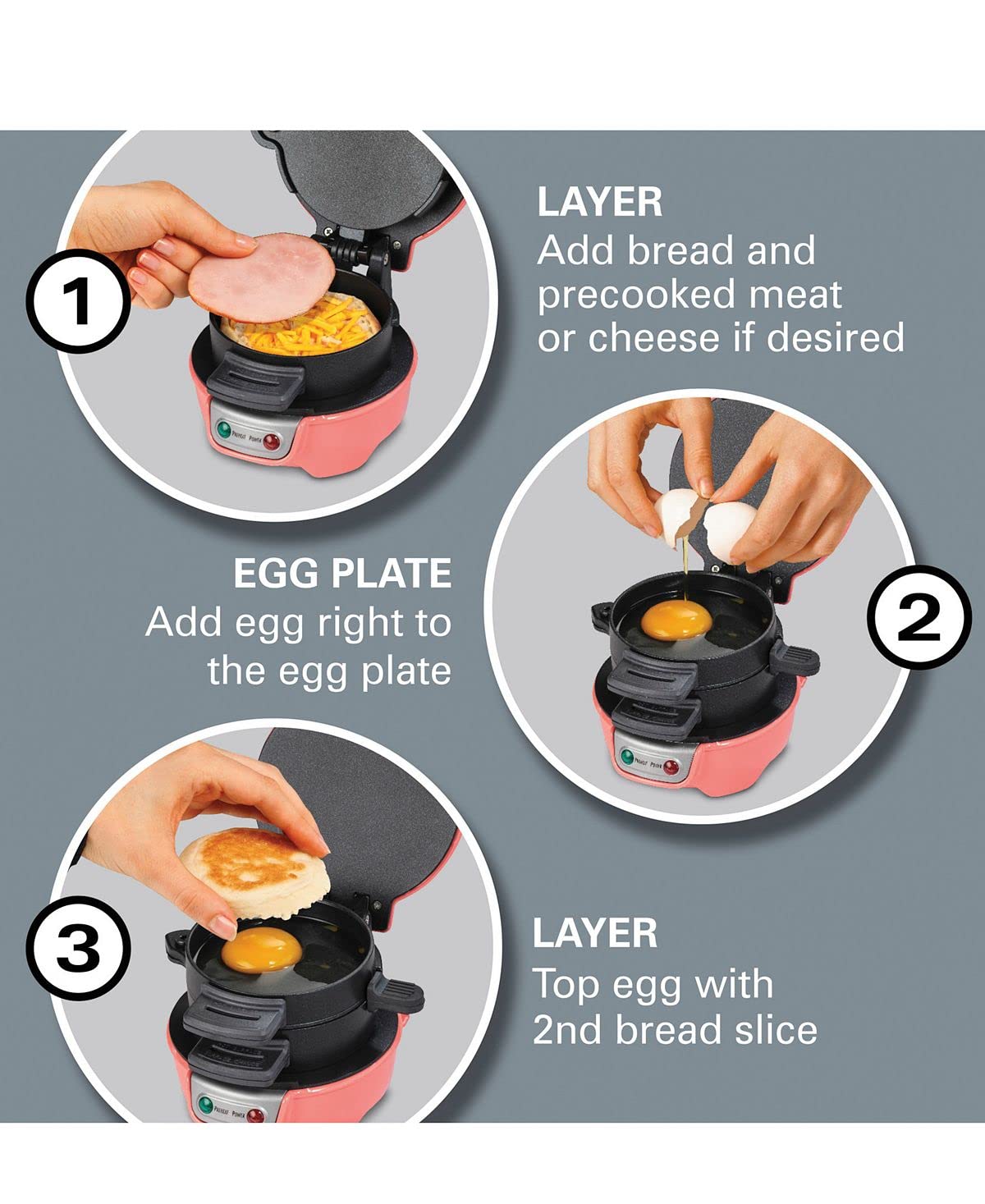 1

LAYER
Add bread and precooked meat or cheese if desired

PREHEAT POWER

EGG PLATE
Add egg right to the egg plate

2

PREHEAT POWER

3

LAYER
Top egg with 2nd bread slice

PREHEAT POWER