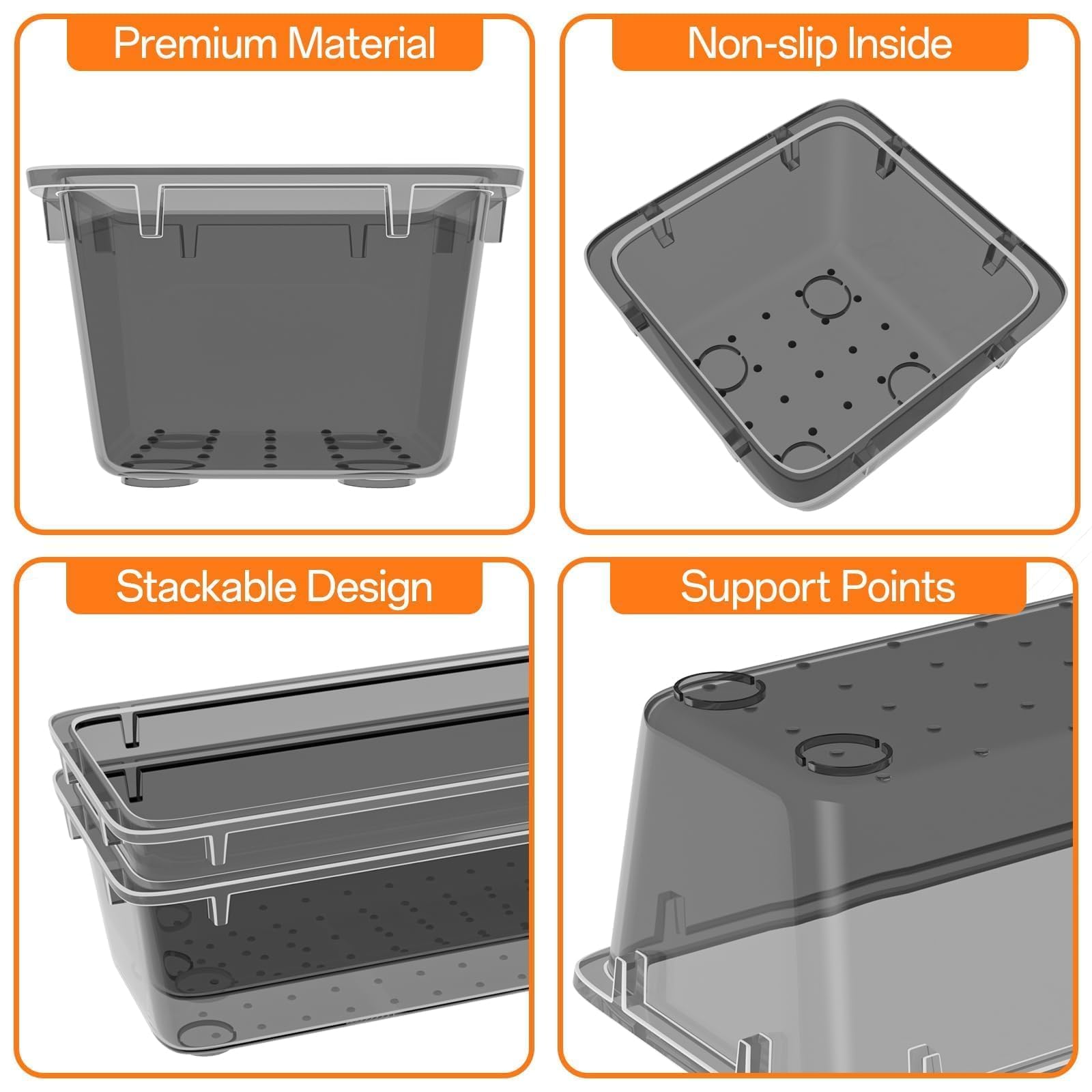 Premium Material

Non-slip Inside

Stackable Design

Support Points