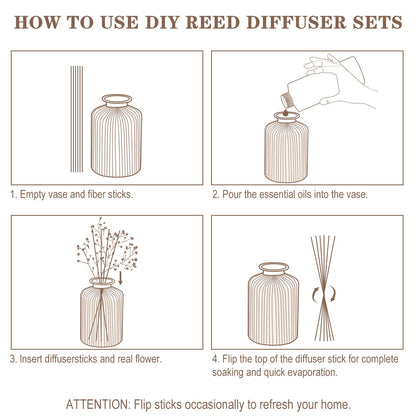 HOW TO USE DIY REED DIFFUSER SETS

1. Empty vase and fiber sticks.

2. Pour the essential oils into the vase.

3. Insert diffusersticks and real flower.

4. Flip the top of the diffuser stick for complete soaking and quick evaporation.

ATTENTION: Flip sticks occasionally to refresh your home.