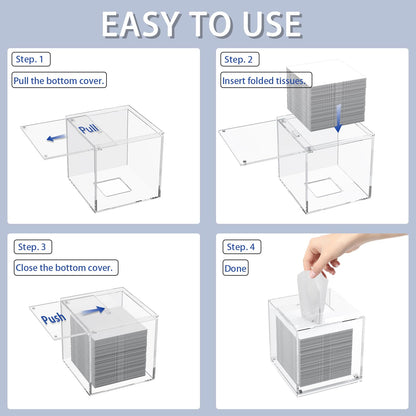 EASY TO USE

Step. 1

Pull the bottom cover.

Pull

Step. 2

Insert folded tissues.

Step. 3

Close the bottom cover.

Push

Step. 4

Done