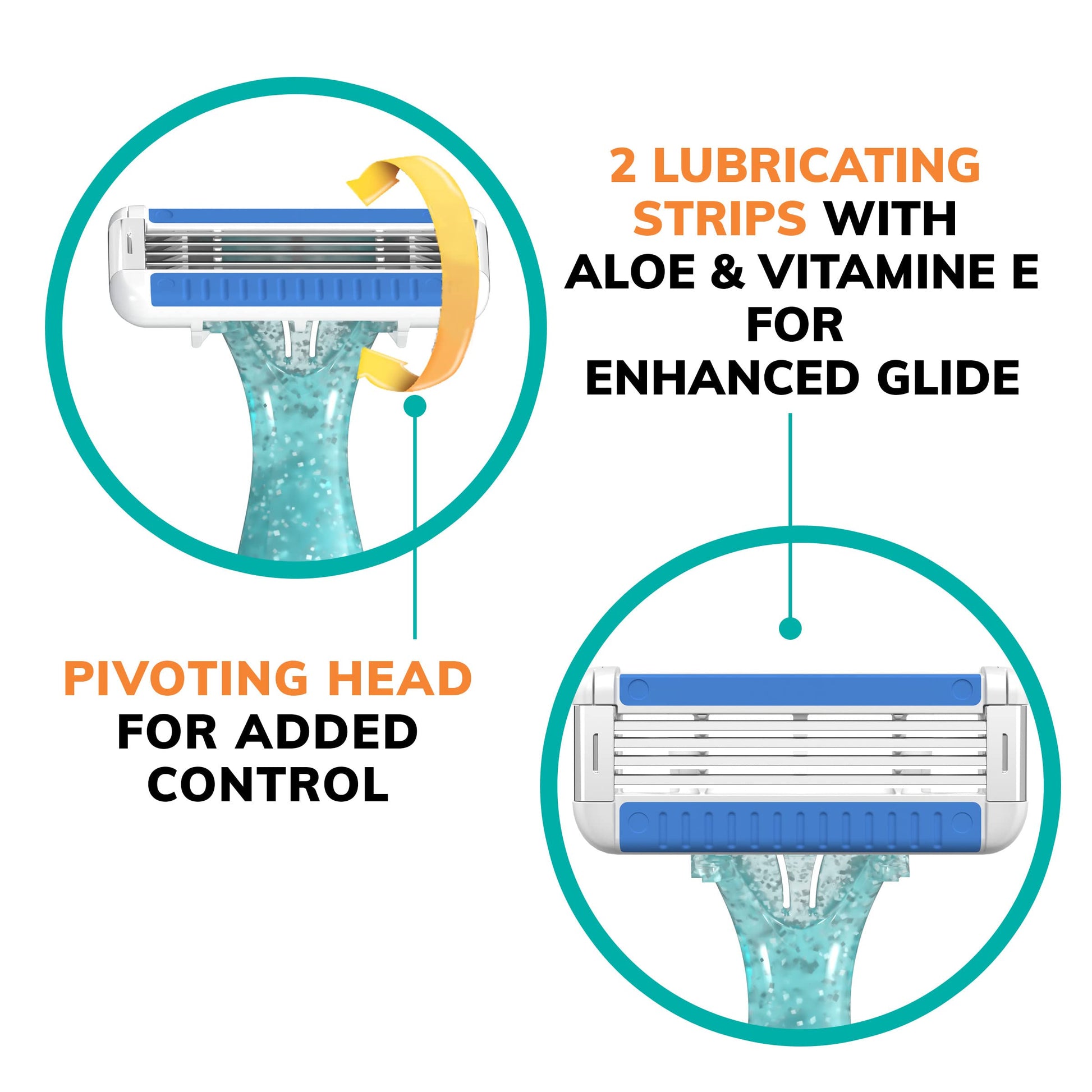 2 LUBRICATING STRIPS WITH ALOE & VITAMINE E FOR ENHANCED GLIDE

PIVOTING HEAD FOR ADDED CONTROL