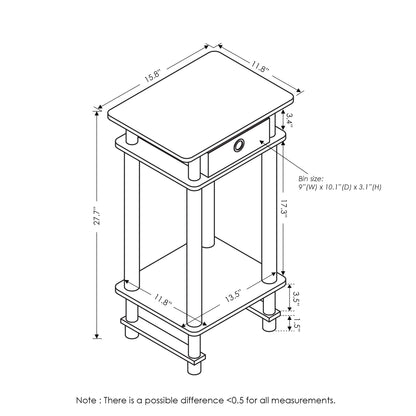 15.8"
11.8"
3.4"
Bin size:
9"(W) x 10.1"(D) x 3.1"(H)
27.7"
17.3"
11.8"
13.5"
3.5"
1.5"

Note : There is a possible difference <0.5 for all measurements.