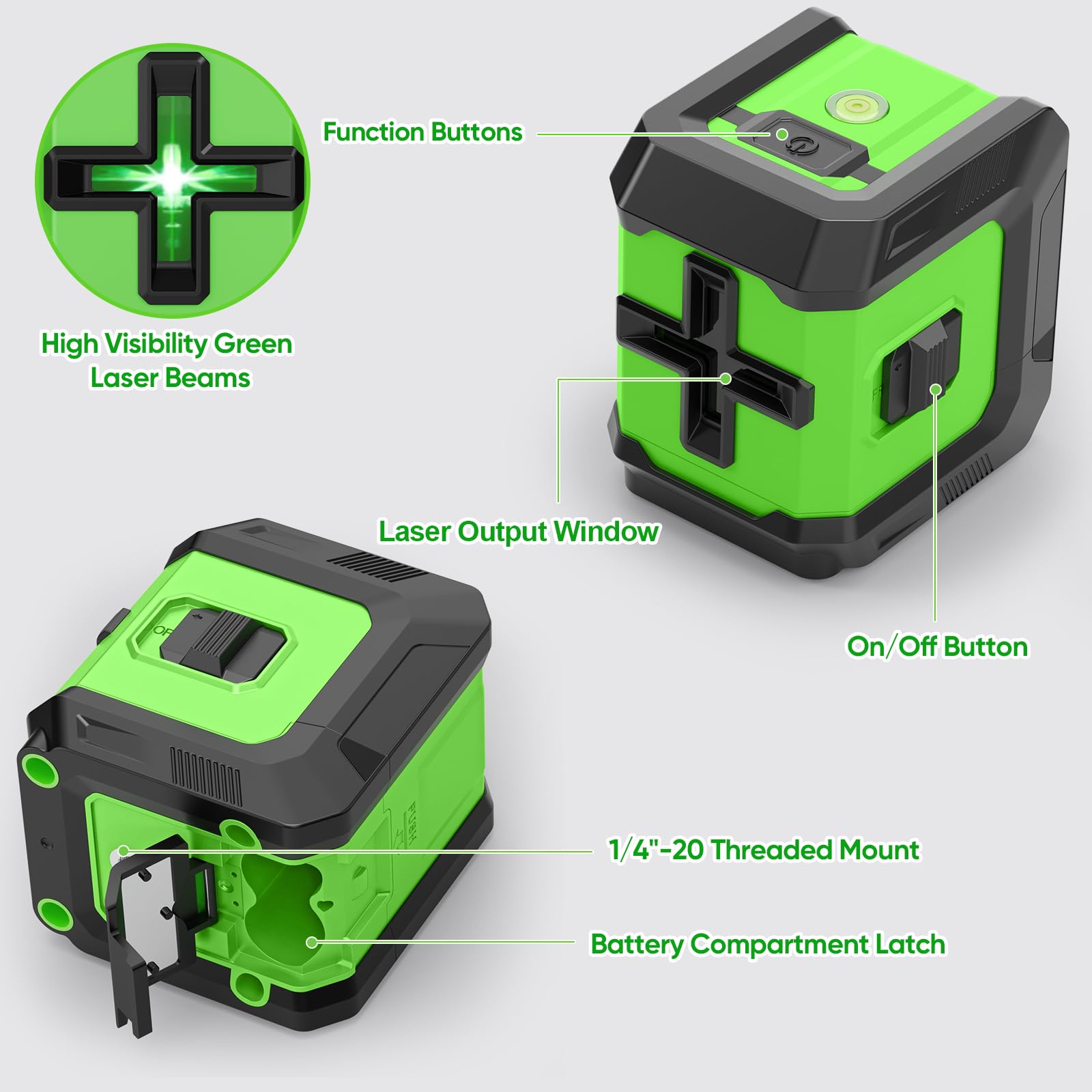 High Visibility Green Laser Beams

Function Buttons

Laser Output Window

On/Off Button

OFF

PUSH

1/4"-20 Threaded Mount

Battery Compartment Latch