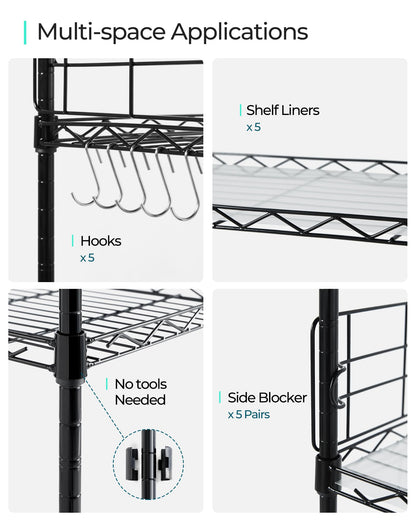 Multi-space Applications

Shelf Liners
x 5

Hooks
x 5

No tools
Needed

Side Blocker
x 5 Pairs