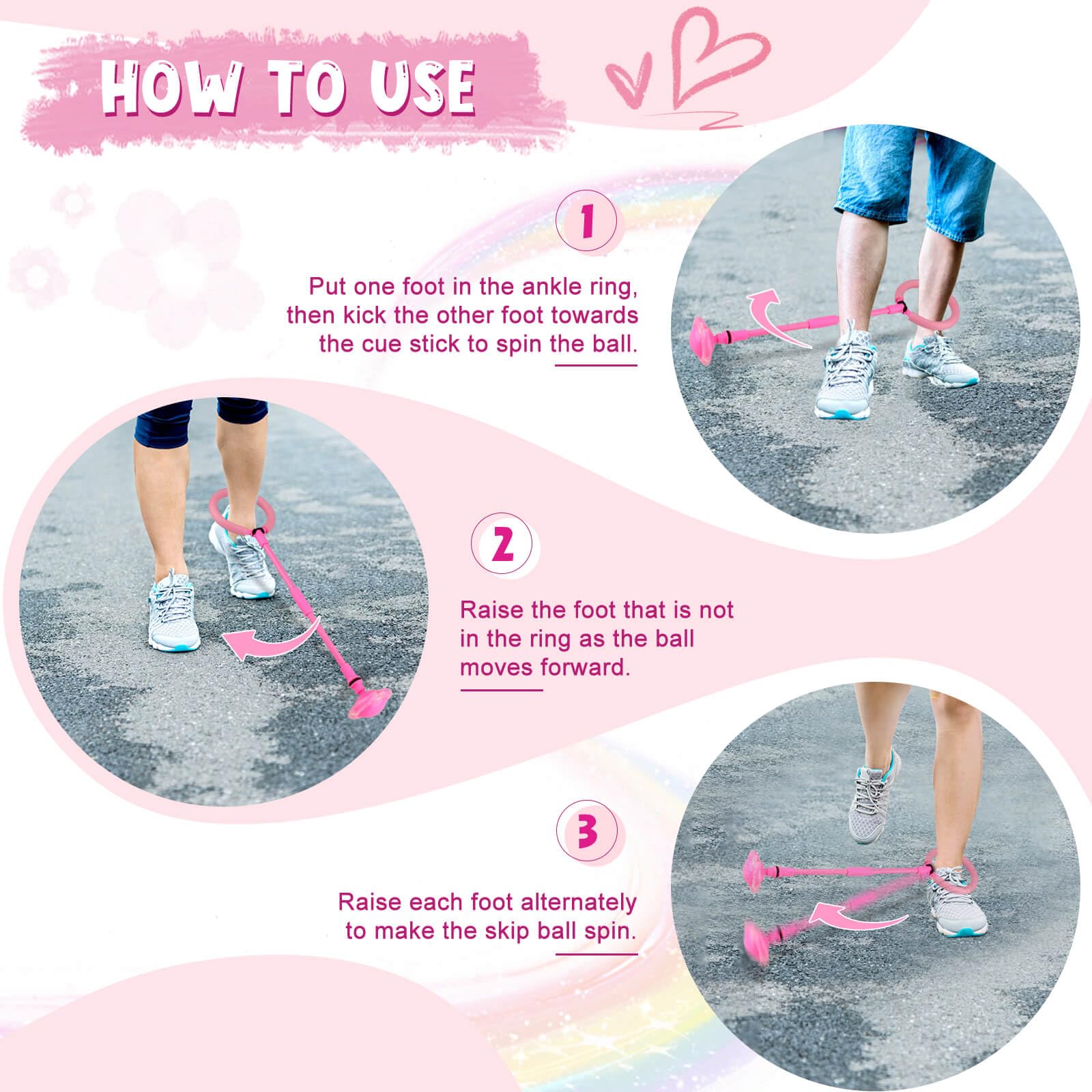 HOW TO USE

1

Put one foot in the ankle ring, then kick the other foot towards the cue stick to spin the ball.

2

Raise the foot that is not in the ring as the ball moves forward.

3

Raise each foot alternately to make the skip ball spin.