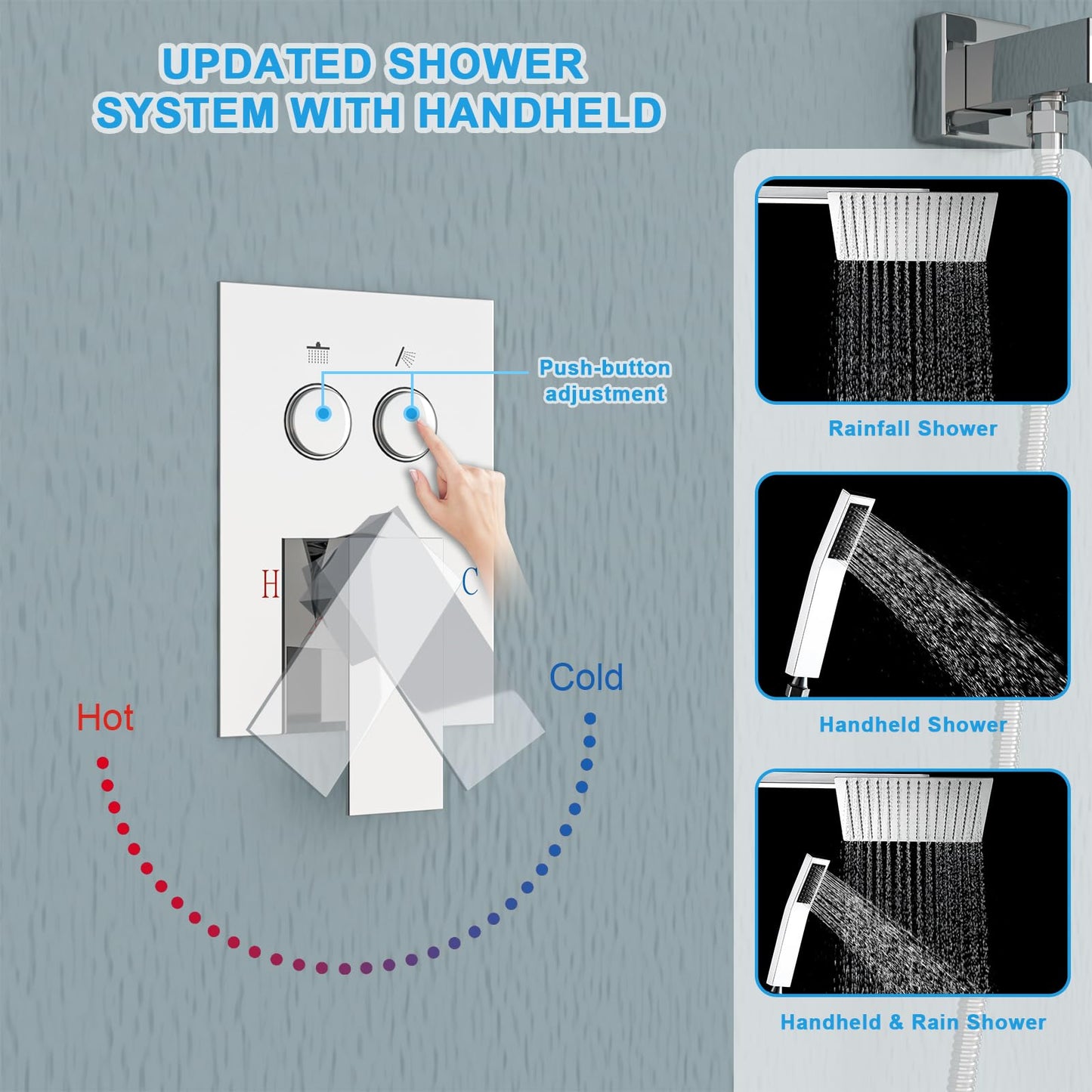 UPDATED SHOWER SYSTEM WITH HANDHELD

Push-button adjustment

H

C

Hot

Cold

Rainfall Shower

Handheld Shower

Handheld & Rain Shower