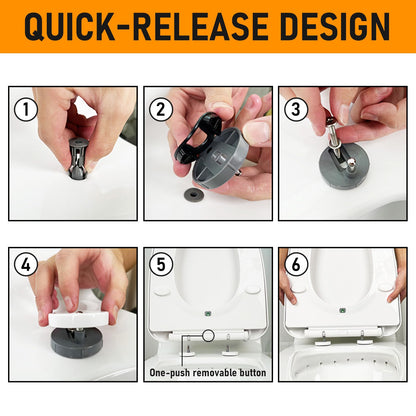 QUICK-RELEASE DESIGN

1

2

3

4

5

One-push removable button

6