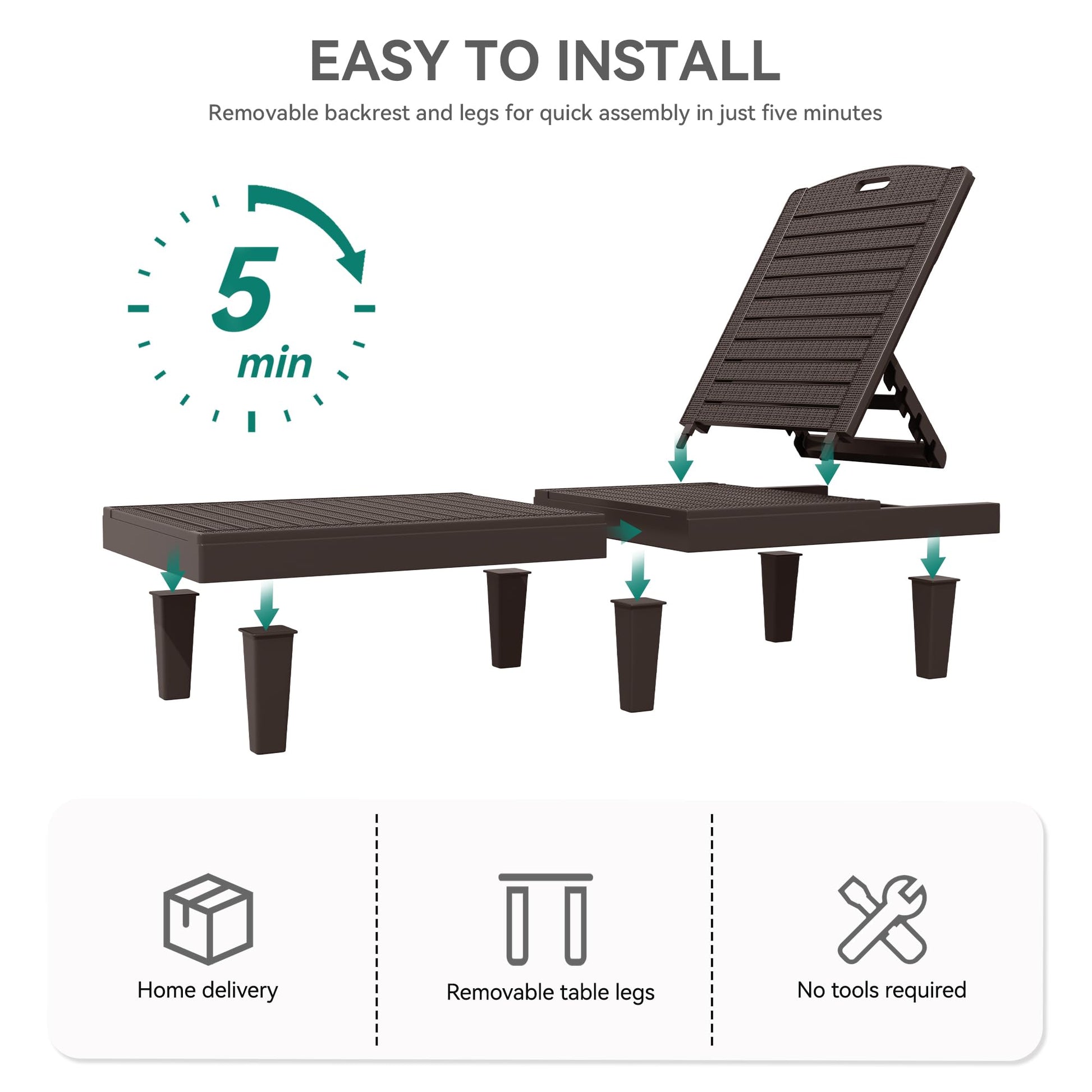 EASY TO INSTALL

Removable backrest and legs for quick assembly in just five minutes

5
min

Home delivery

Removable table legs

No tools required