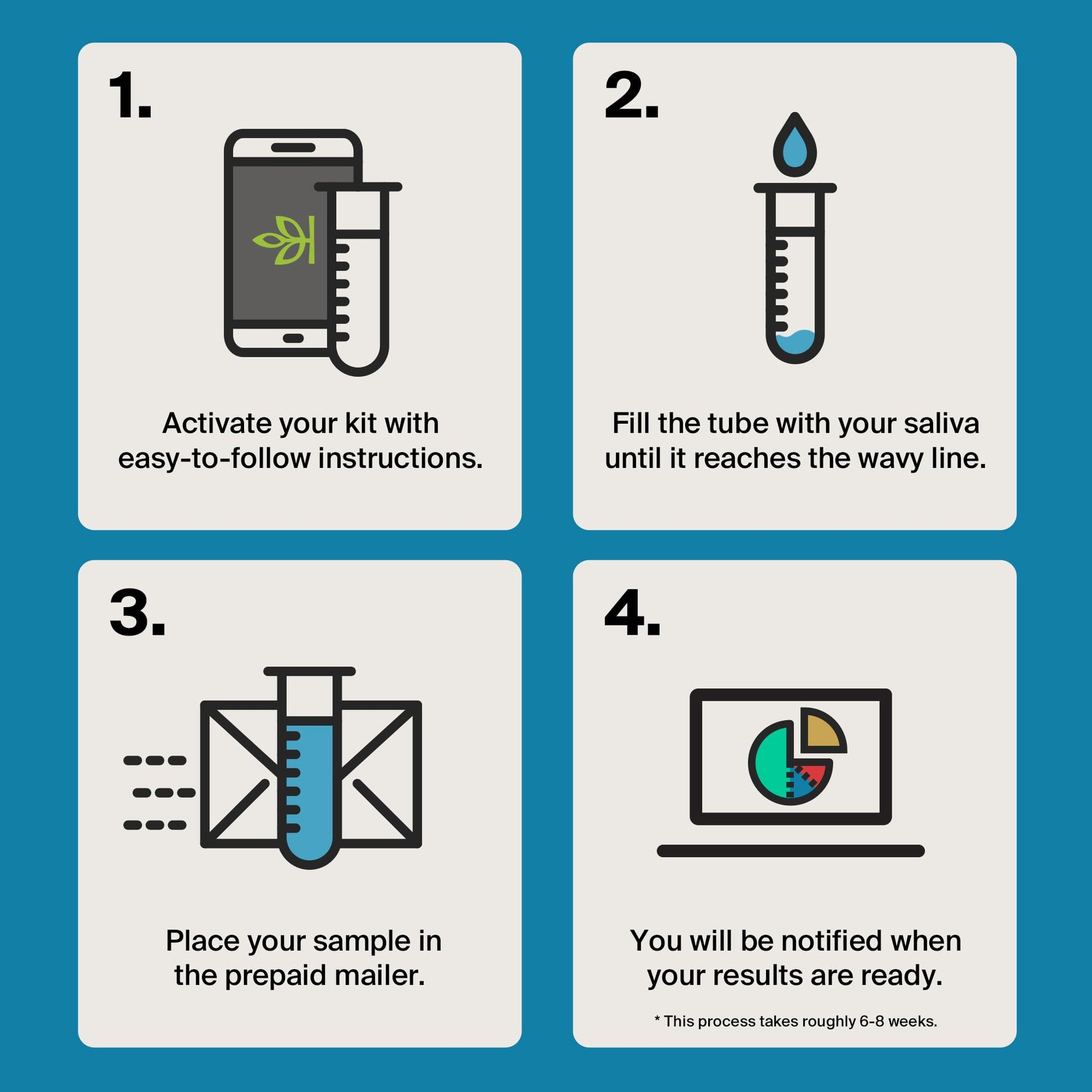 1.

Activate your kit with easy-to-follow instructions.

2.

Fill the tube with your saliva until it reaches the wavy line.

3.

Place your sample in the prepaid mailer.

4.

You will be notified when your results are ready.

* This process takes roughly 6-8 weeks.